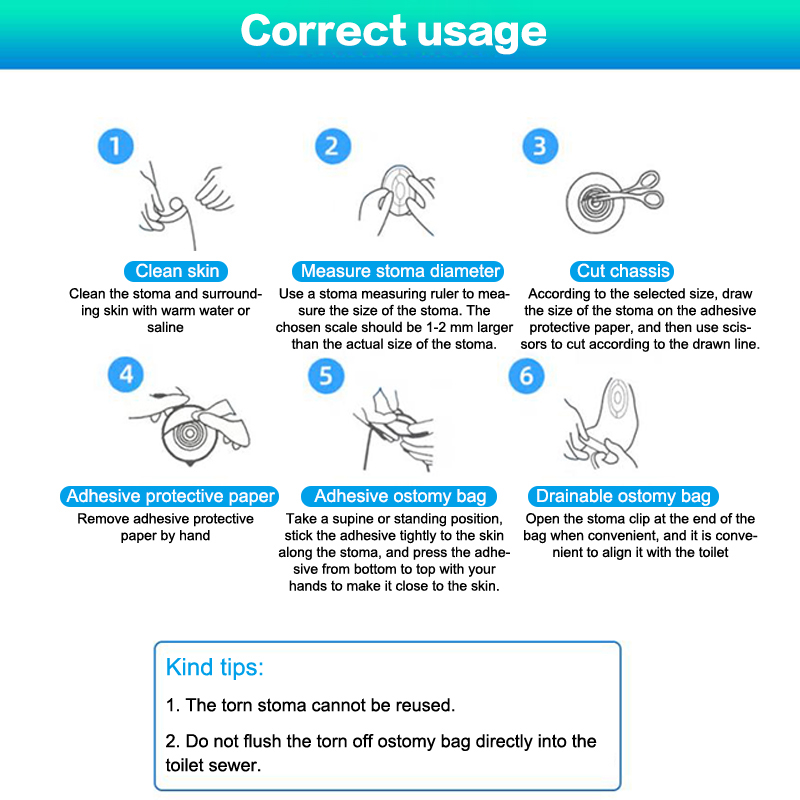 Correct usage

1

Clean skin

Clean the stoma and surrounding skin with warm water or saline

2

Measure stoma diameter

Use a stoma measuring ruler to measure the size of the stoma. The chosen scale should be 1-2 mm larger than the actual size of the stoma.

3

Cut chassis

According to the selected size, draw the size of the stoma on the adhesive protective paper, and then use scissors to cut according to the drawn line.

4

Adhesive protective paper

Remove adhesive protective paper by hand

5

Adhesive ostomy bag

Take a supine or standing position, stick the adhesive tightly to the skin along the stoma, and press the adhesive from bottom to top with your hands to make it close to the skin.

6

Drainable ostomy bag

Open the stoma clip at the end of the bag when convenient, and it is convenient to align it with the toilet

Kind tips:

1. The torn stoma cannot be reused.

2. Do not flush the torn off ostomy bag directly into the toilet sewer.