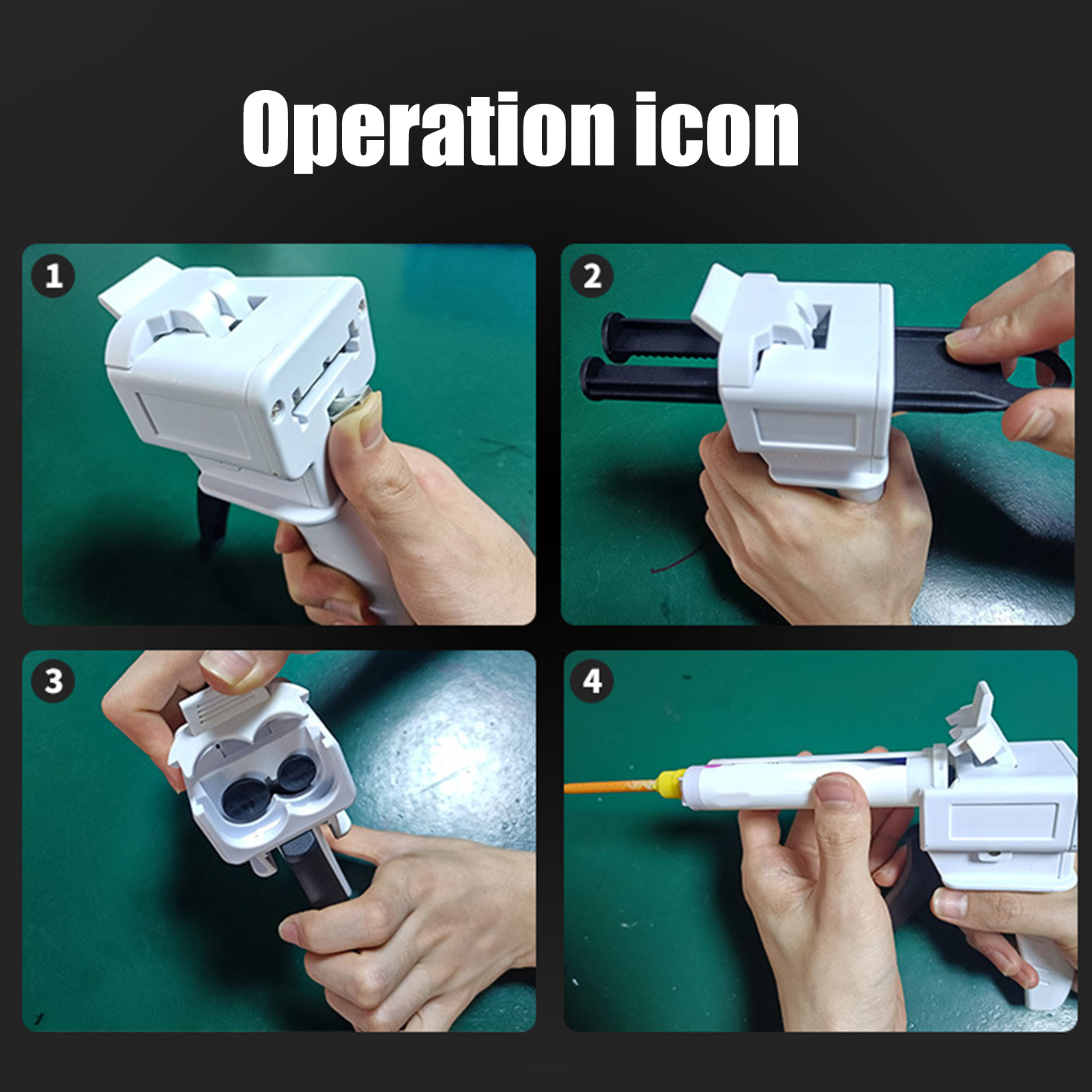 Operation icon

1

2

3

4