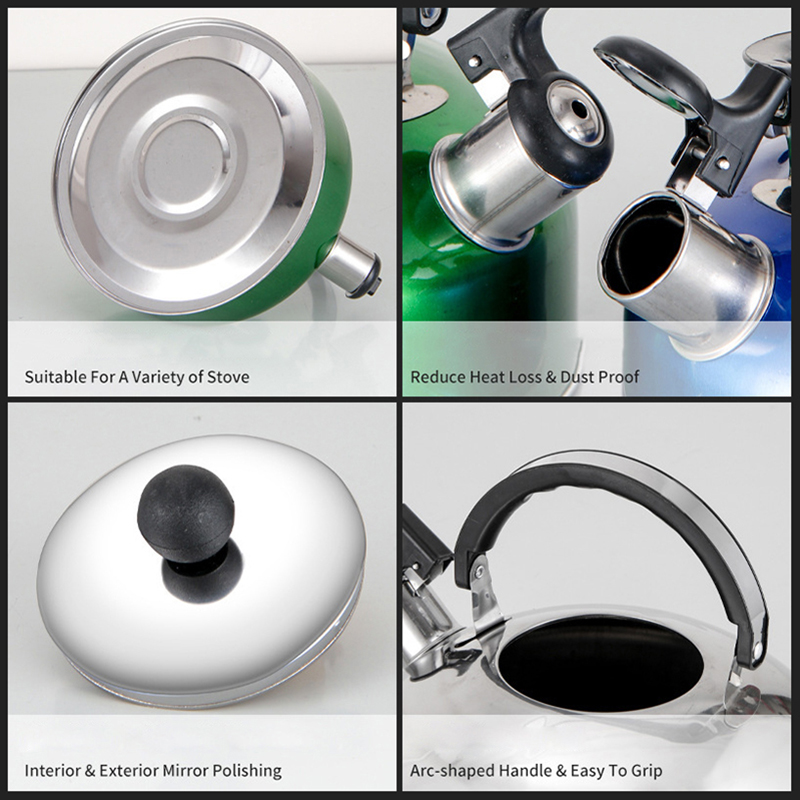 Suitable For A Variety of Stove

Reduce Heat Loss & Dust Proof

Interior & Exterior Mirror Polishing

Arc-shaped Handle & Easy To Grip