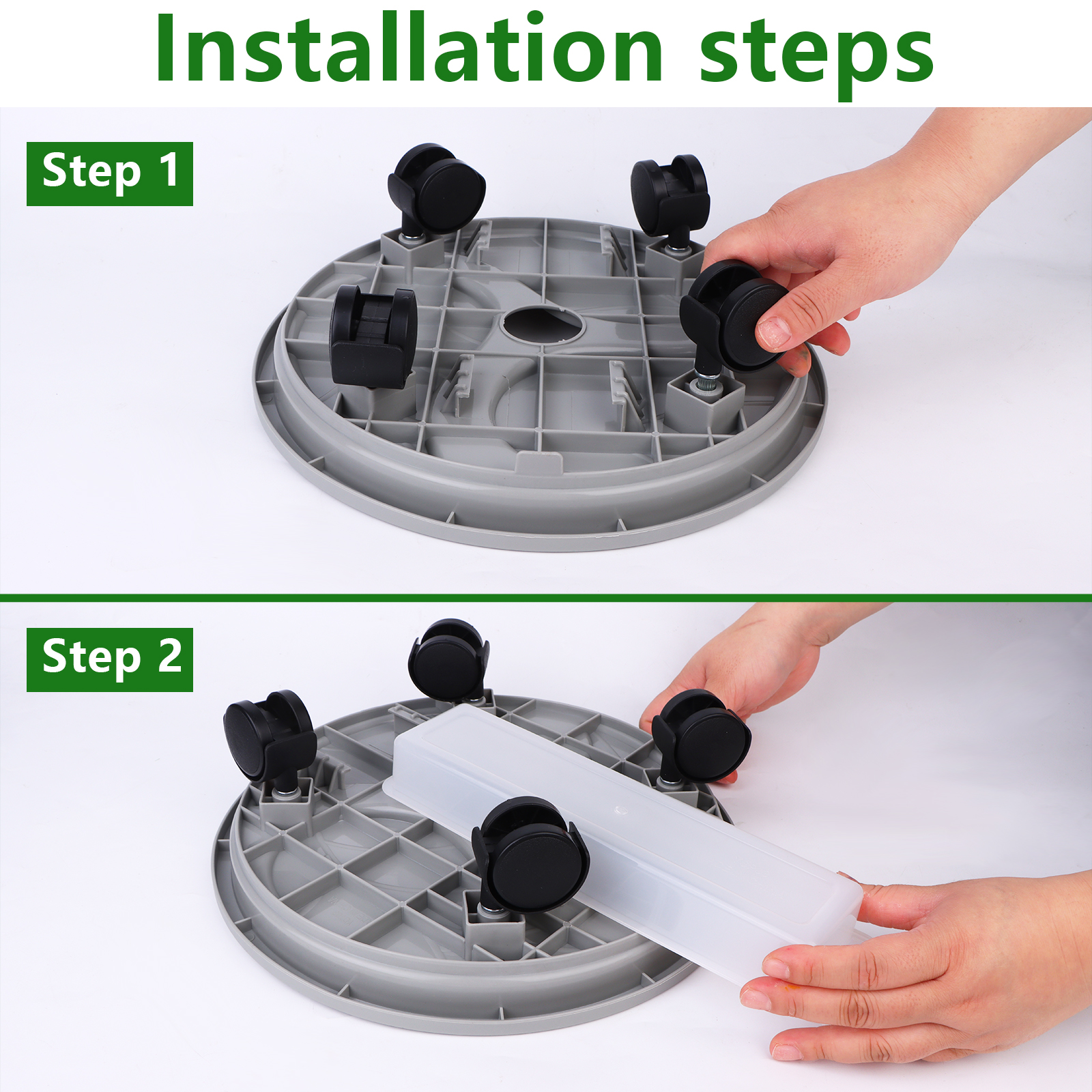 Installation steps

Step 1

Step 2