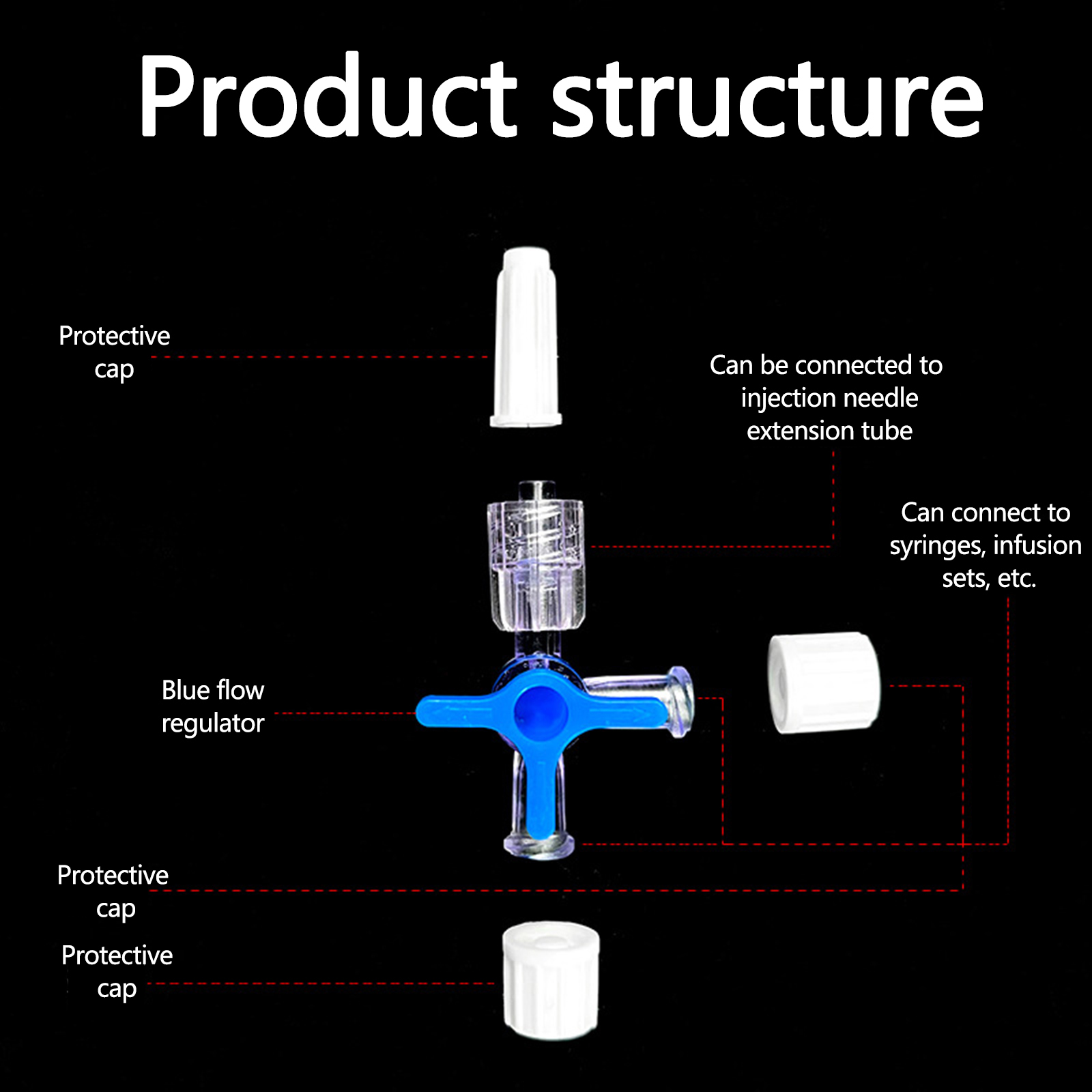 Product structure

Protective cap

Can be connected to injection needle extension tube

Can connect to syringes, infusion sets, etc.

Blue flow regulator

Protective cap

Protective cap