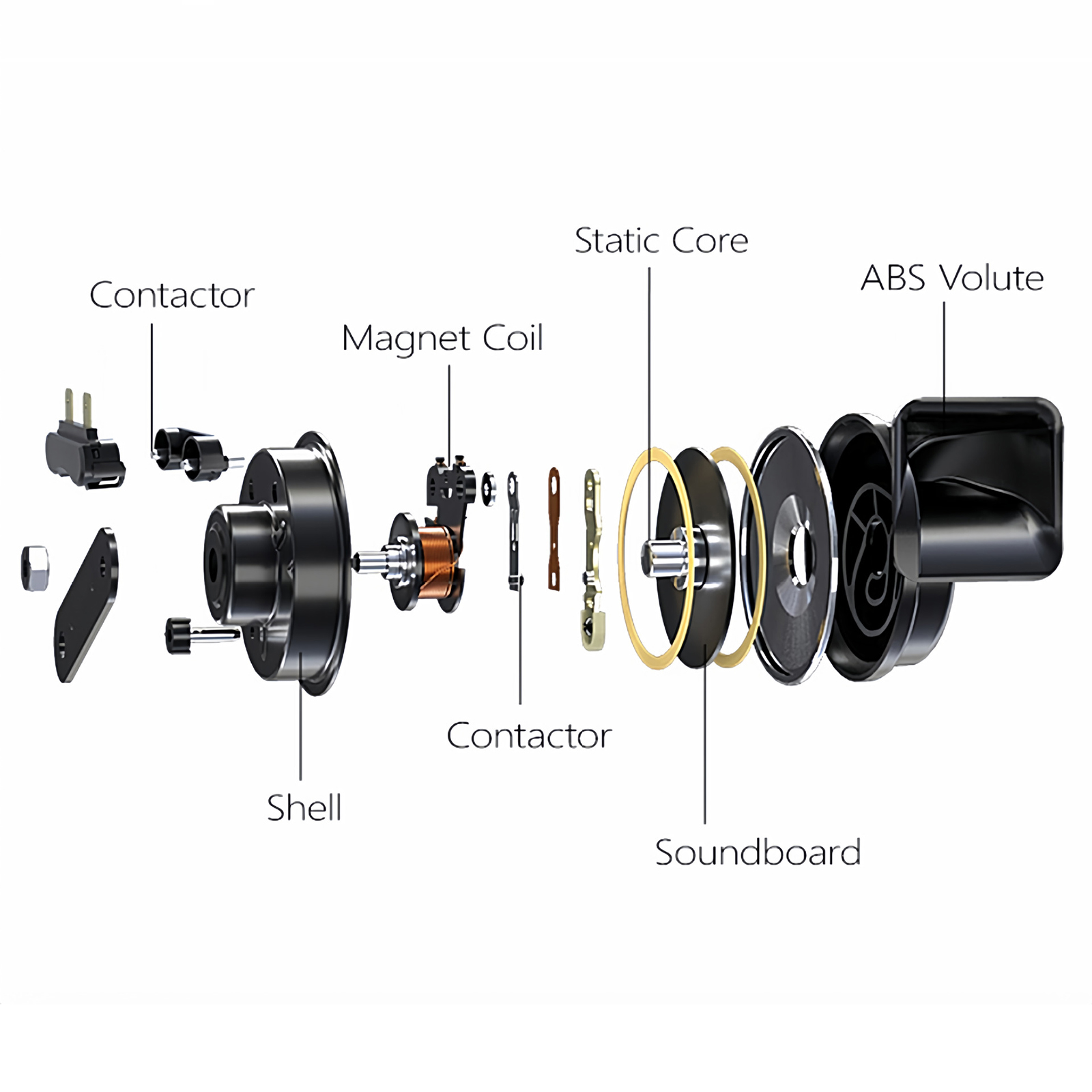 Static Core

ABS Volute

Contactor

Magnet Coil

Contactor

Shell

Soundboard