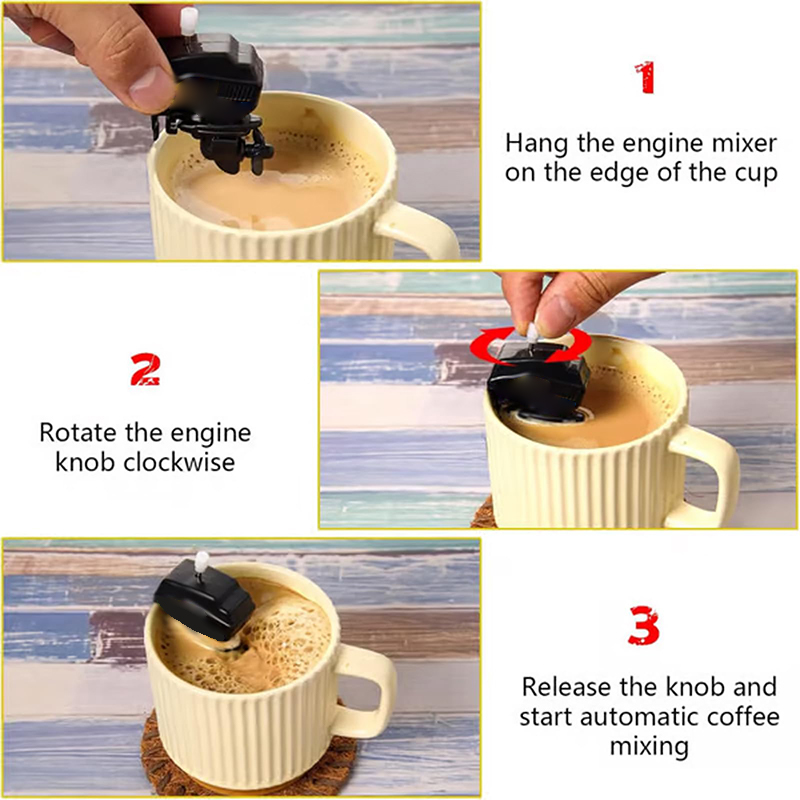 1

Hang the engine mixer on the edge of the cup

2

Rotate the engine knob clockwise

3

Release the knob and start automatic coffee mixing