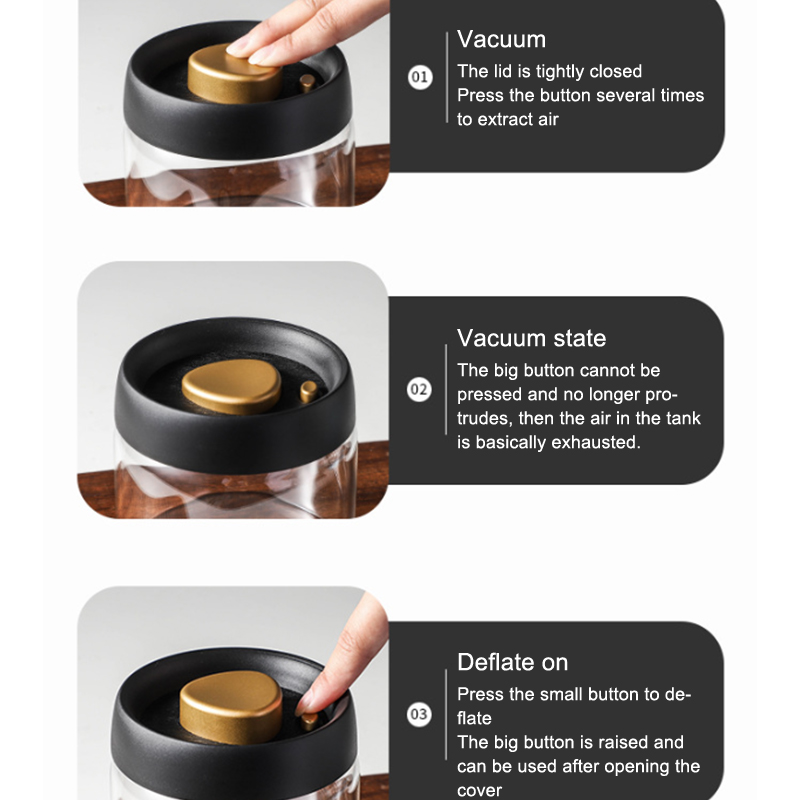 01

Vacuum

The lid is tightly closed
Press the button several times to extract air

02

Vacuum state

The big button cannot be pressed and no longer protrudes, then the air in the tank is basically exhausted.

03

Deflate on

Press the small button to deflate
The big button is raised and can be used after opening the cover