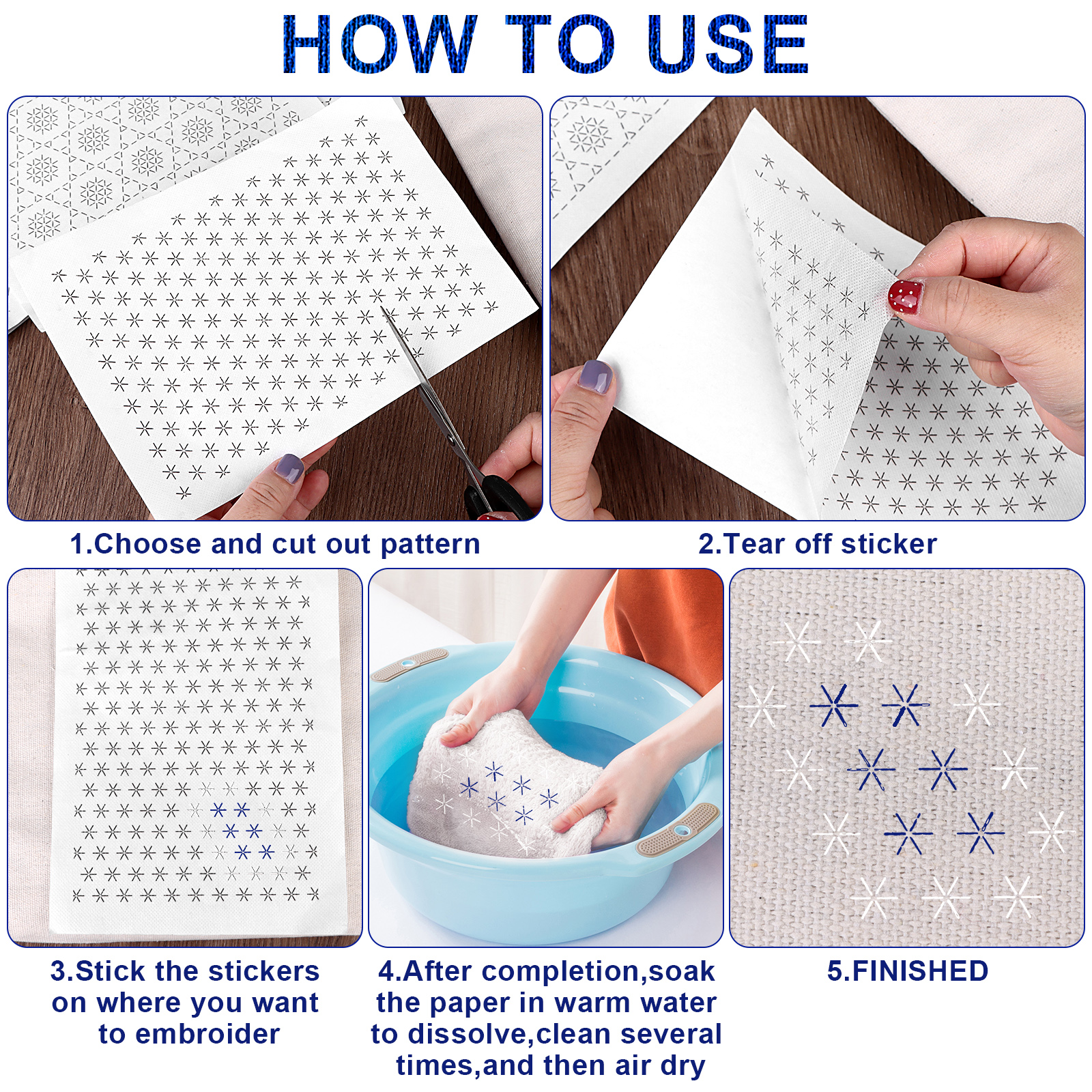 HOW TO USE

1.Choose and cut out pattern

2.Tear off sticker

3.Stick the stickers on where you want to embroider

4.After completion,soak the paper in warm water to dissolve,clean several times,and then air dry

5.FINISHED