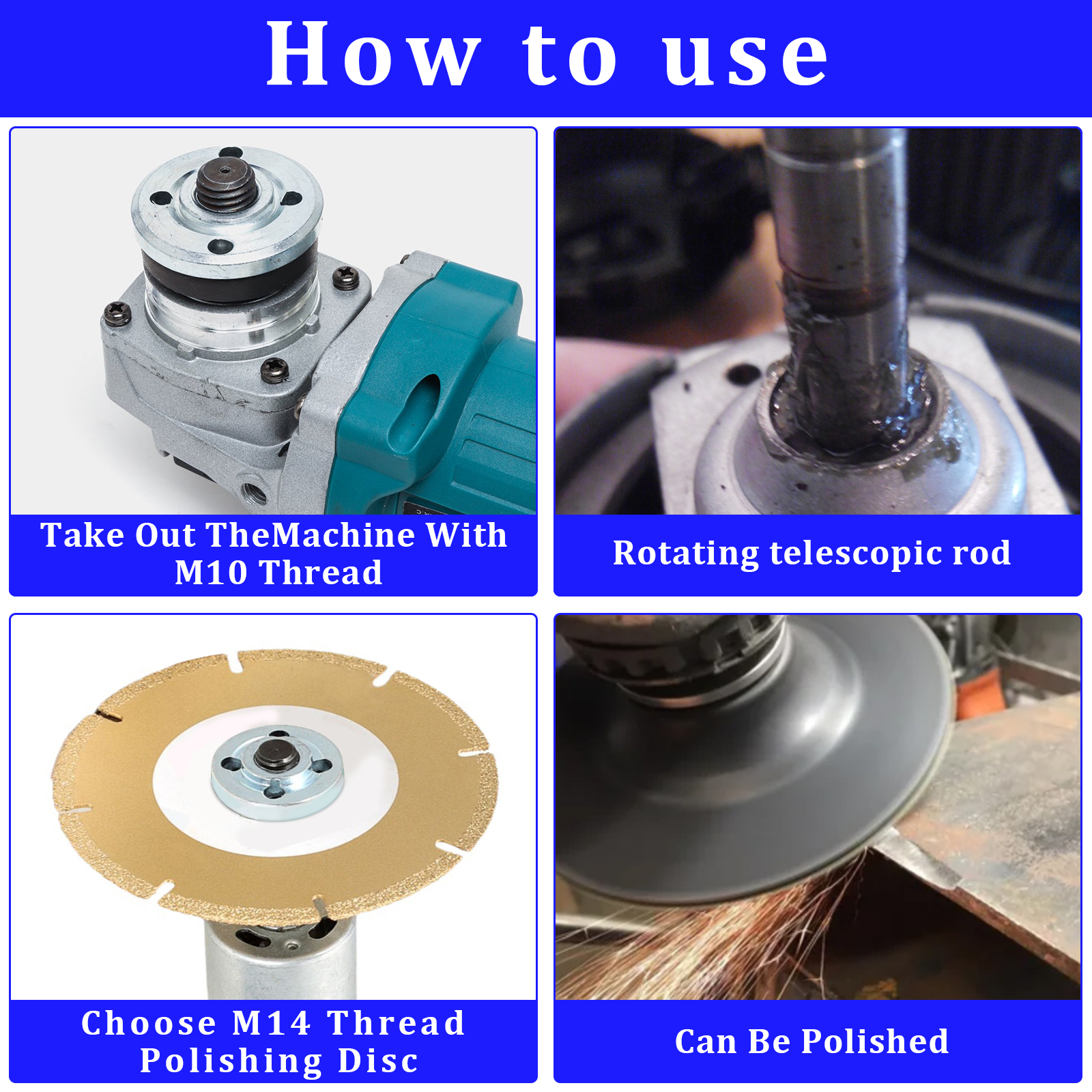 How to use

Take Out TheMachine With M10 Thread

Rotating telescopic rod

Choose M14 Thread Polishing Disc

Can Be Polished