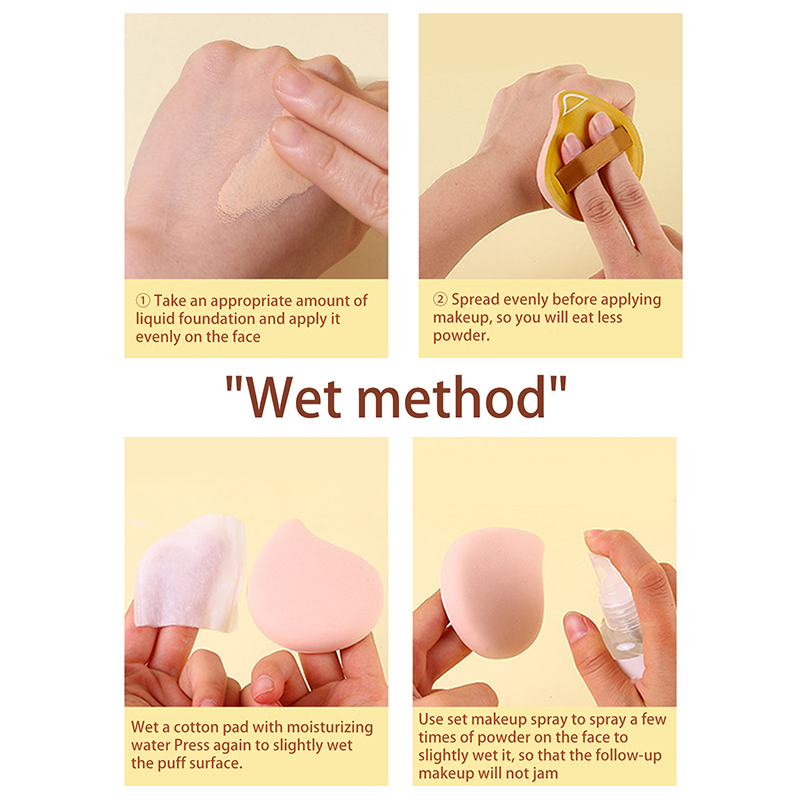 ① Take an appropriate amount of liquid foundation and apply it evenly on the face

② Spread evenly before applying makeup, so you will eat less powder.

"Wet method"

Wet a cotton pad with moisturizing water Press again to slightly wet the puff surface.

Use set makeup spray to spray a few times of powder on the face to slightly wet it, so that the follow-up makeup will not jam