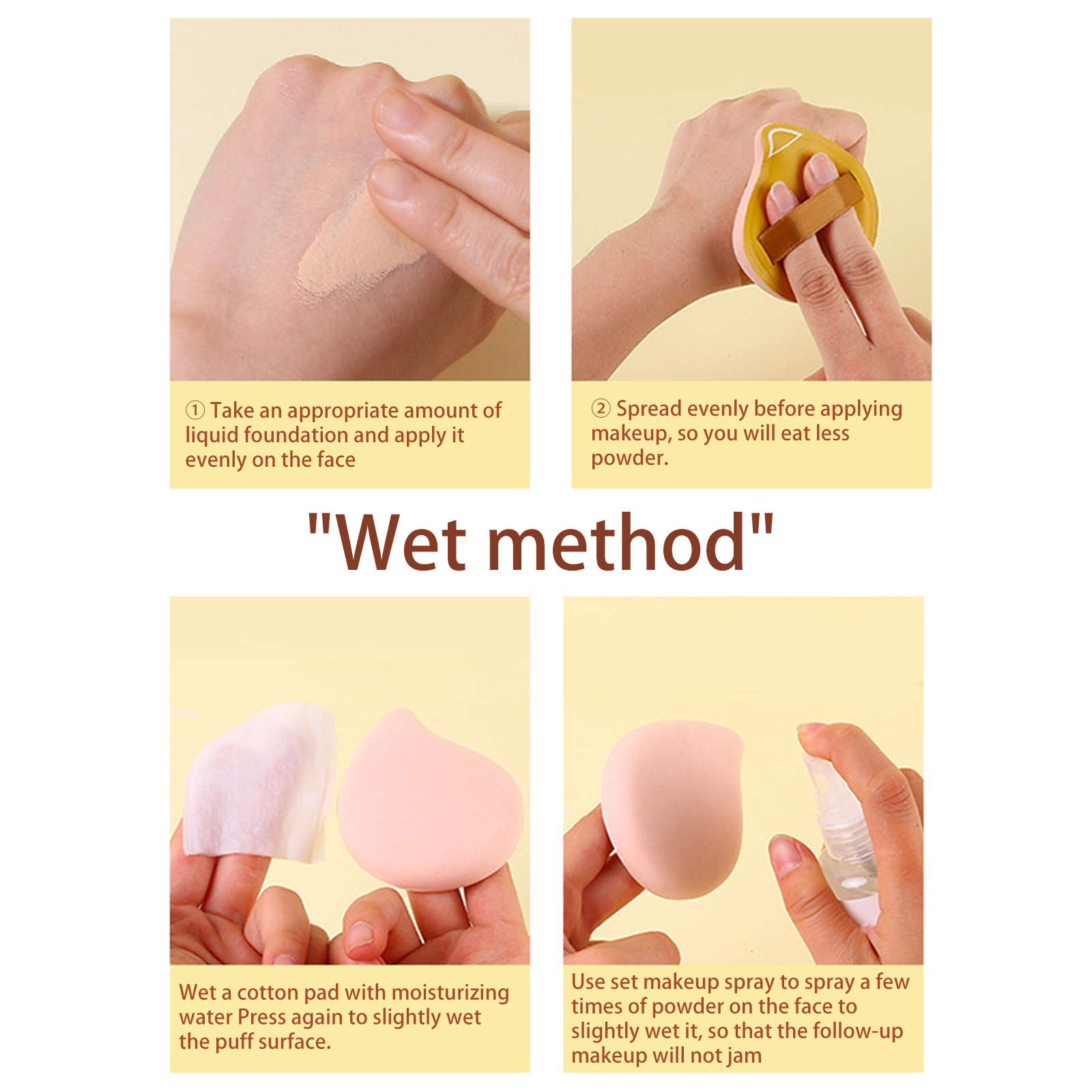 ① Take an appropriate amount of liquid foundation and apply it evenly on the face

② Spread evenly before applying makeup, so you will eat less powder.

"Wet method"

Wet a cotton pad with moisturizing water Press again to slightly wet the puff surface.

Use set makeup spray to spray a few times of powder on the face to slightly wet it, so that the follow-up makeup will not jam