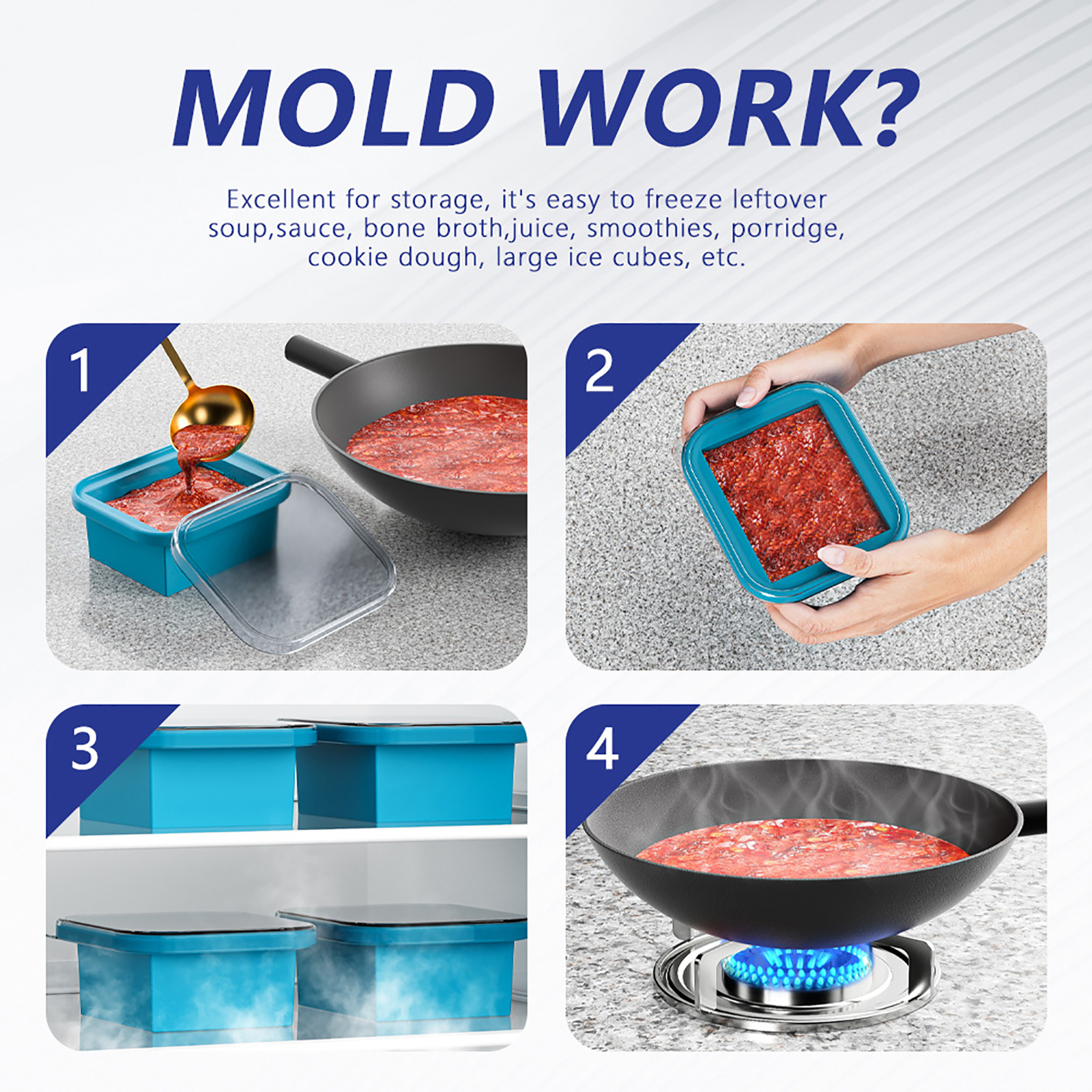 MOLD WORK?

Excellent for storage, it's easy to freeze leftover soup,sauce, bone broth,juice, smoothies, porridge, cookie dough, large ice cubes, etc.

1

2

3

4