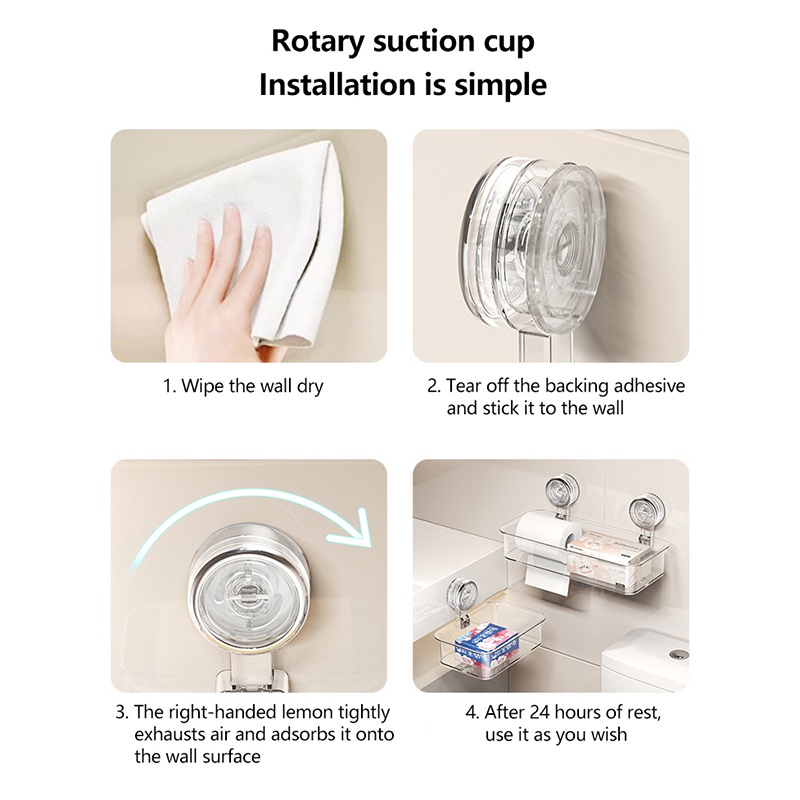 Rotary suction cup
Installation is simple

1. Wipe the wall dry

2. Tear off the backing adhesive and stick it to the wall

3. The right-handed lemon tightly exhausts air and adsorbs it onto the wall surface

4. After 24 hours of rest, use it as you wish