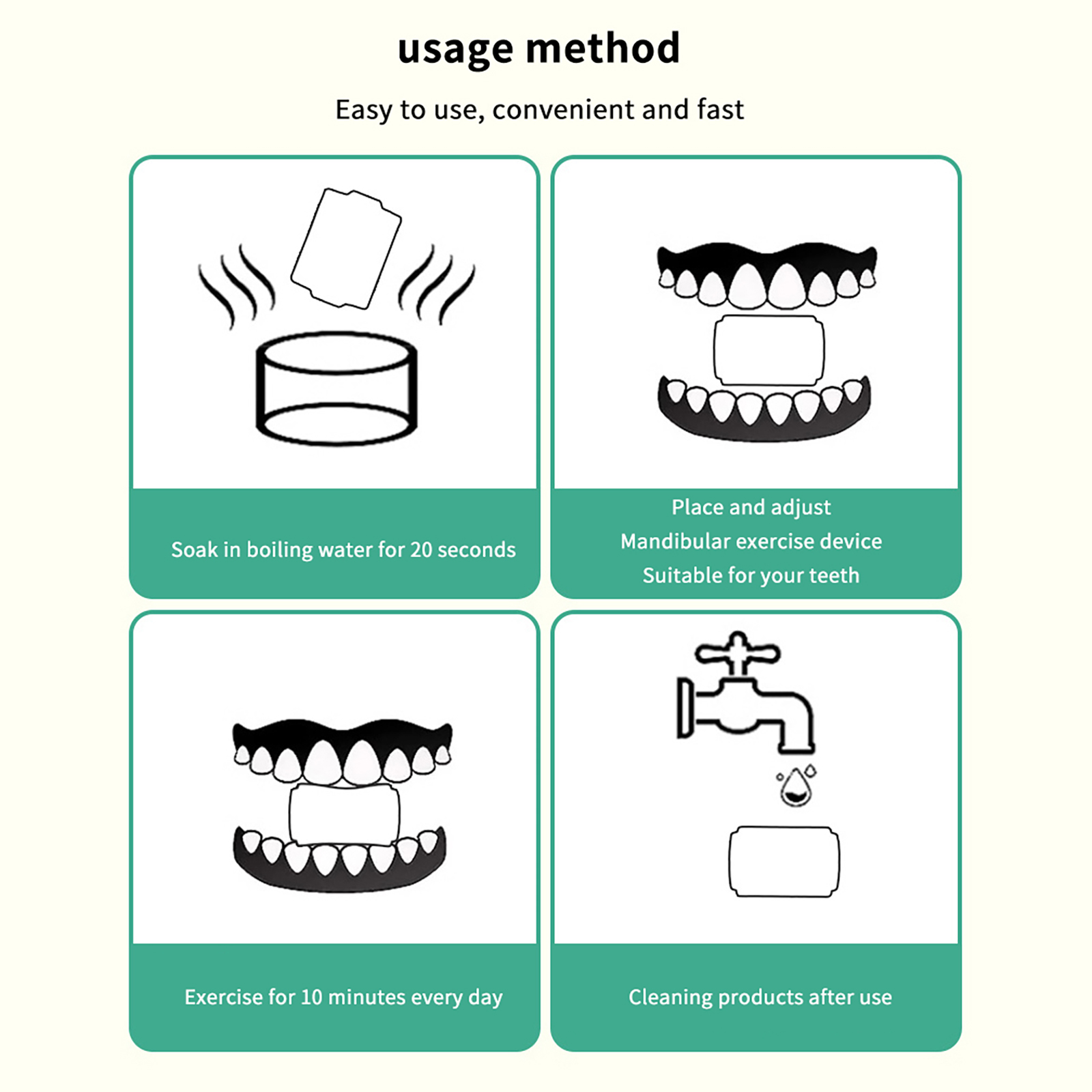 usage method

Easy to use, convenient and fast

Soak in boiling water for 20 seconds

Place and adjust
Mandibular exercise device
Suitable for your teeth

Exercise for 10 minutes every day

Cleaning products after use