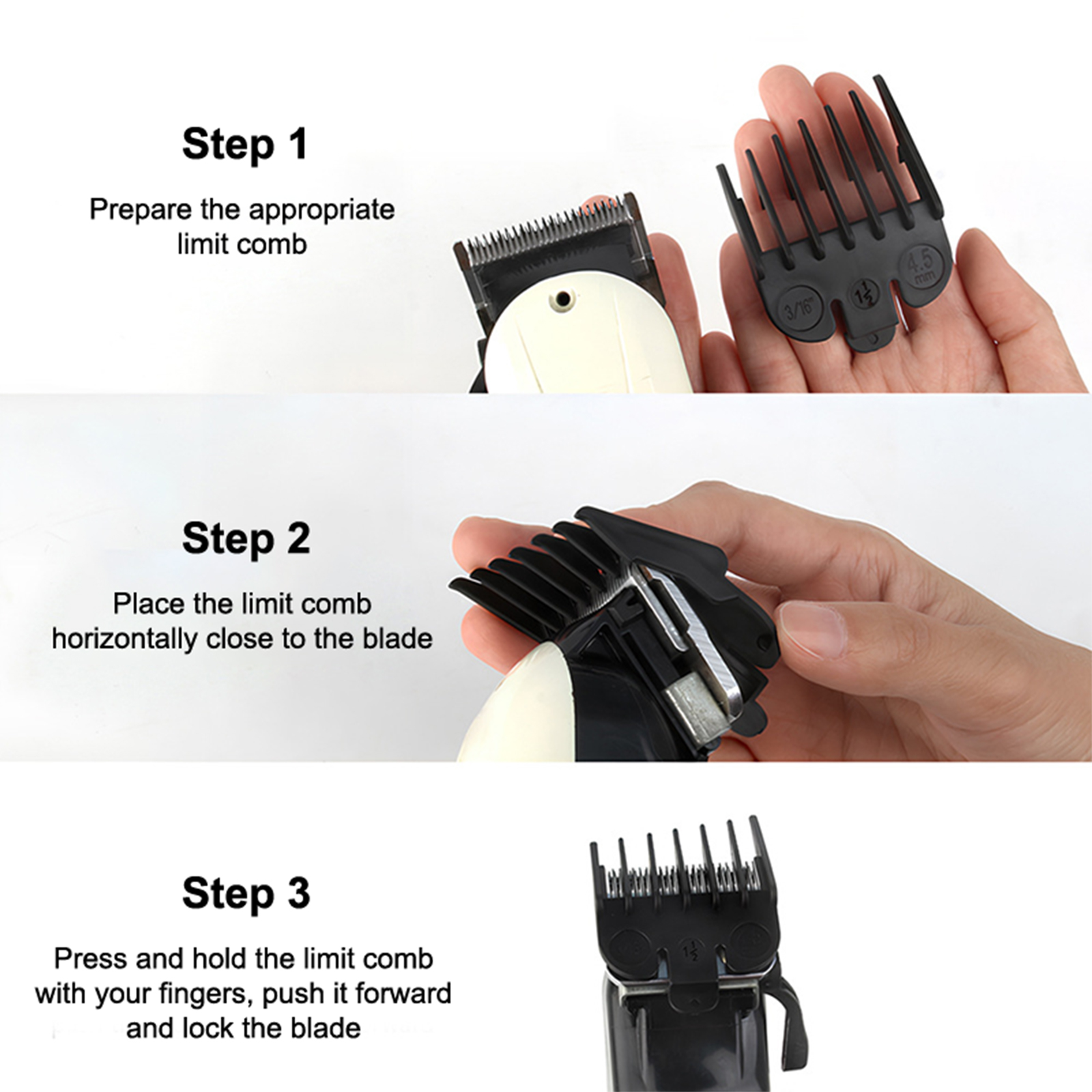 Step 1

Prepare the appropriate limit comb

3/16"
$1\frac{1}{2}$
4.5 mm

Step 2

Place the limit comb horizontally close to the blade

Step 3

Press and hold the limit comb with your fingers, push it forward and lock the blade

$1\frac{1}{2}$