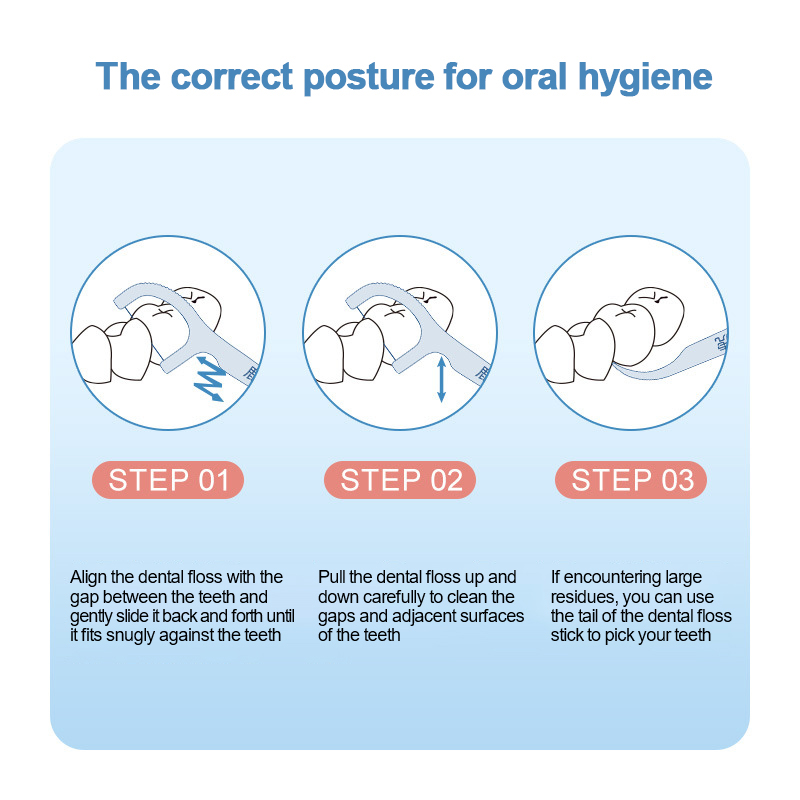 The correct posture for oral hygiene

STEP 01

Align the dental floss with the gap between the teeth and gently slide it back and forth until it fits snugly against the teeth

STEP 02

Pull the dental floss up and down carefully to clean the gaps and adjacent surfaces of the teeth

STEP 03

If encountering large residues, you can use the tail of the dental floss stick to pick your teeth