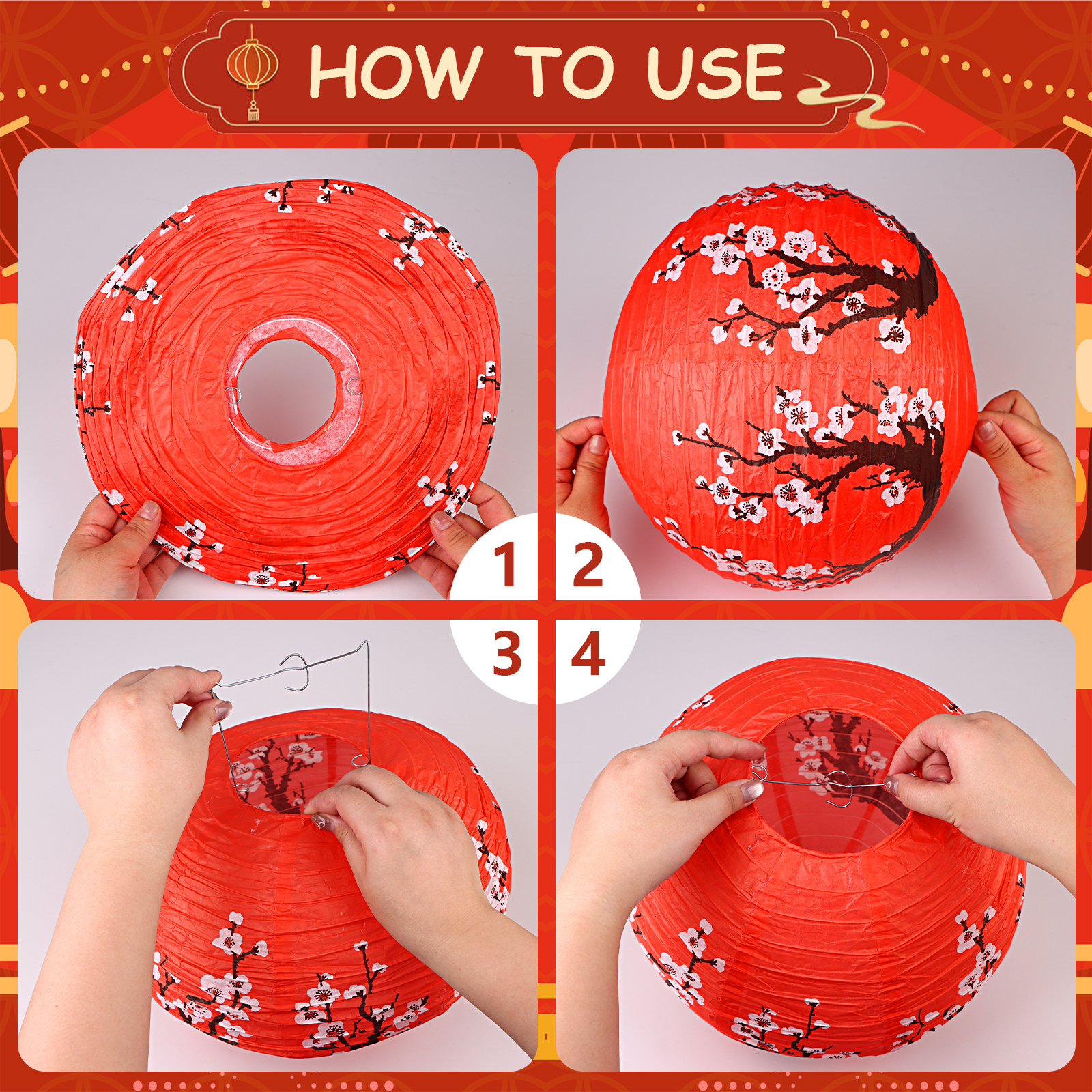 HOW TO USE

1

2

3

4