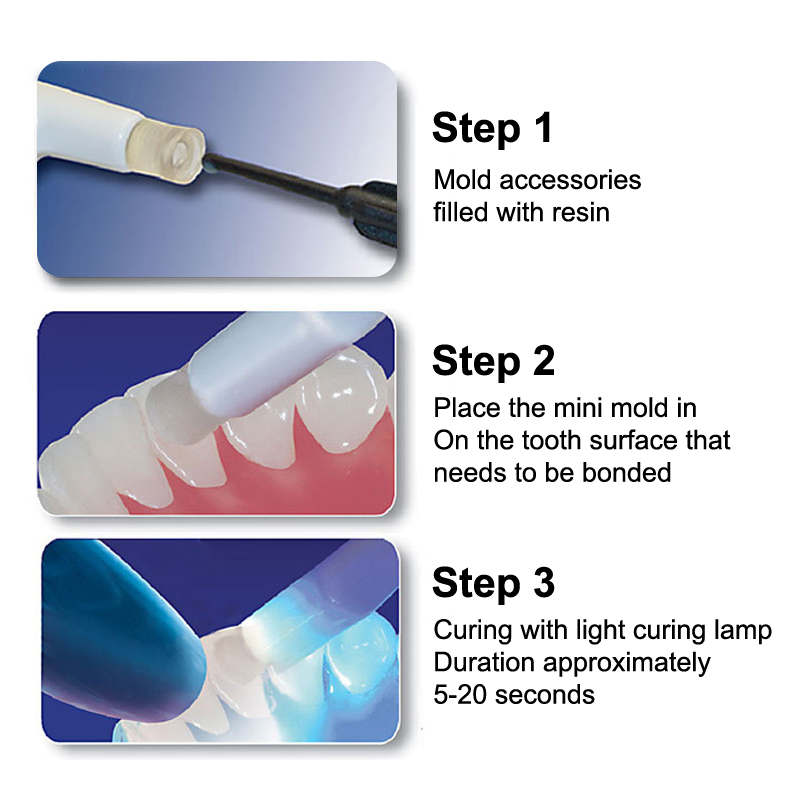 Step 1

Mold accessories filled with resin

Step 2

Place the mini mold in On the tooth surface that needs to be bonded

Step 3

Curing with light curing lamp Duration approximately 5-20 seconds