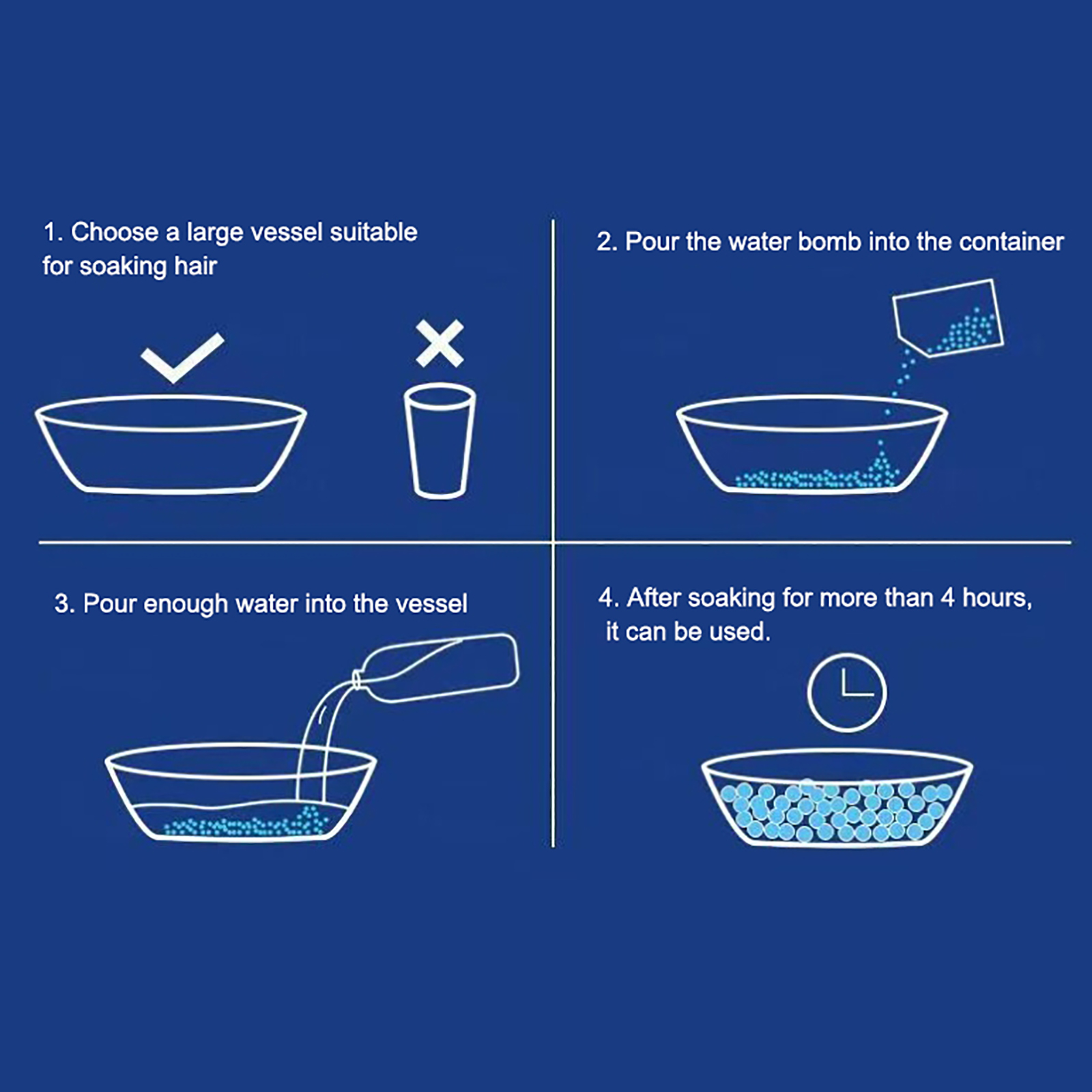 1. Choose a large vessel suitable for soaking hair

2. Pour the water bomb into the container

3. Pour enough water into the vessel

4. After soaking for more than 4 hours, it can be used.