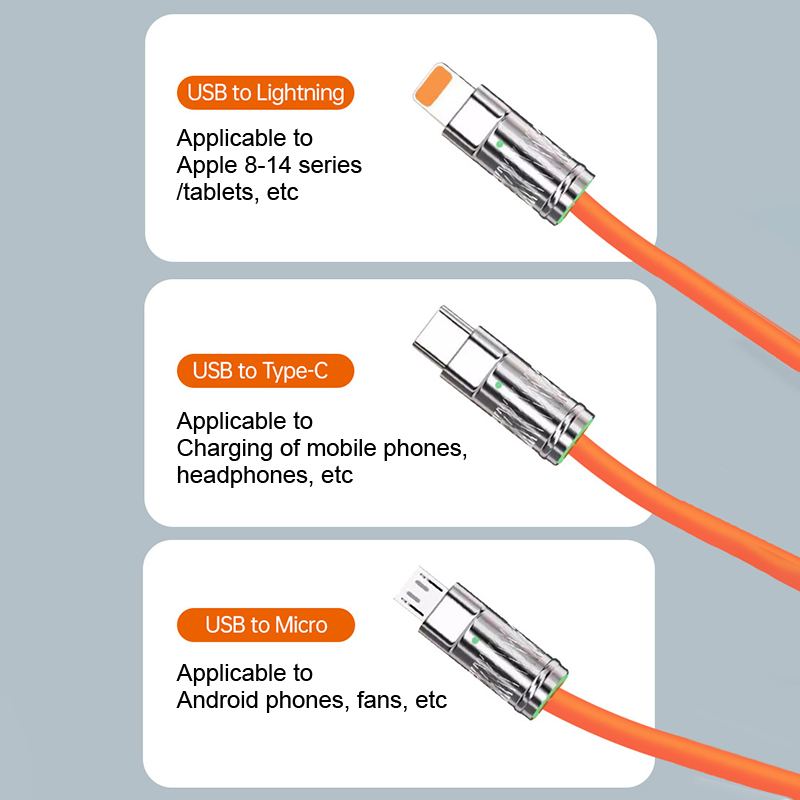 USB to Lightning

Applicable to Apple 8-14 series /tablets, etc

USB to Type-C

Applicable to Charging of mobile phones, headphones, etc

USB to Micro

Applicable to Android phones, fans, etc