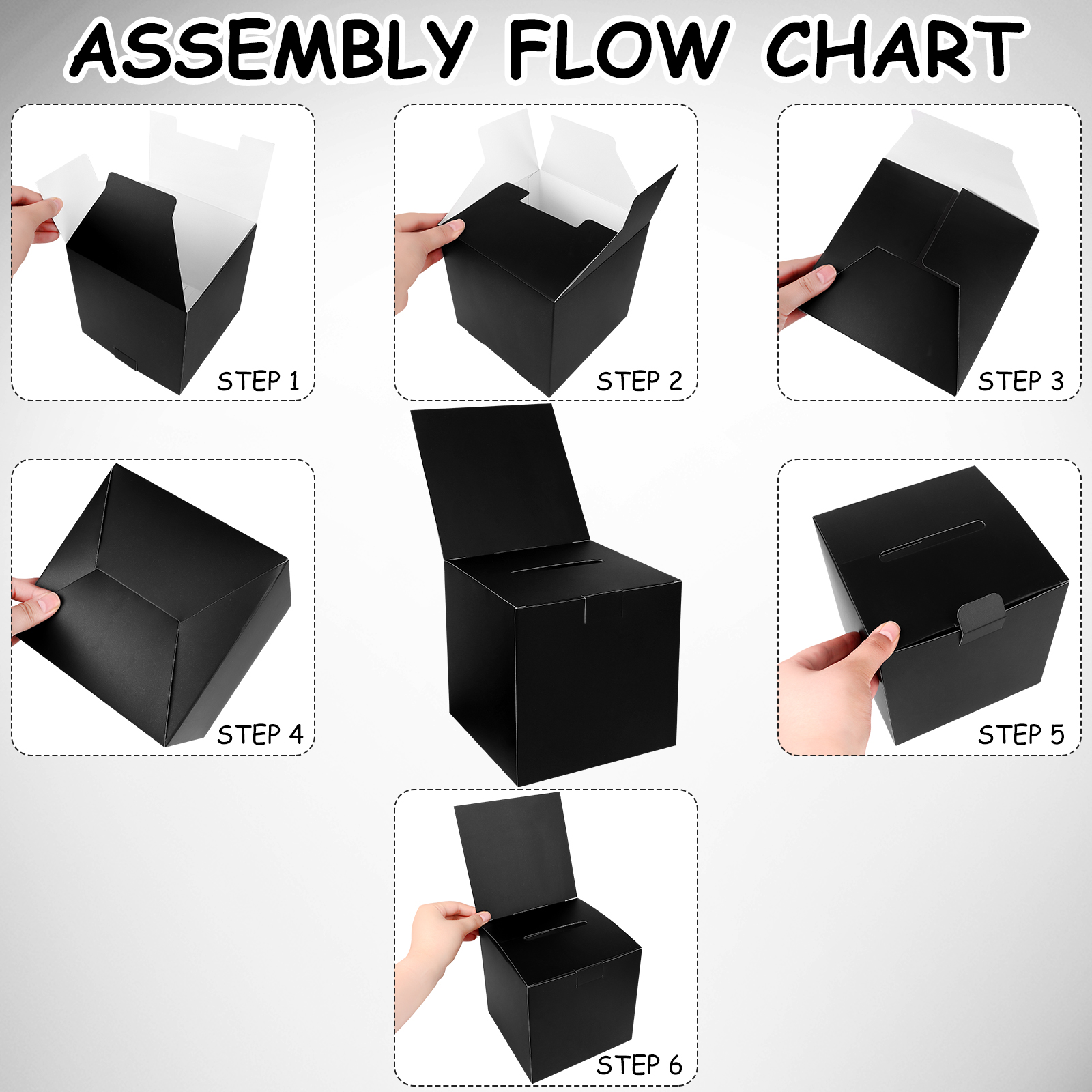 ASSEMBLY FLOW CHART

STEP 1

STEP 2

STEP 3

STEP 4

STEP 5

STEP 6