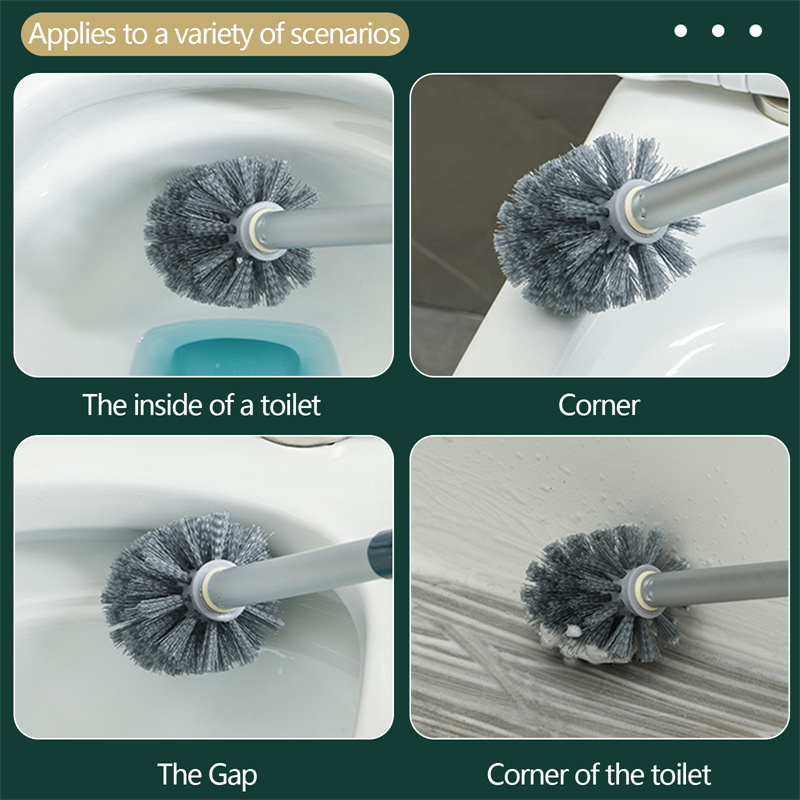 Applies to a variety of scenarios

The inside of a toilet

Corner

The Gap

Corner of the toilet