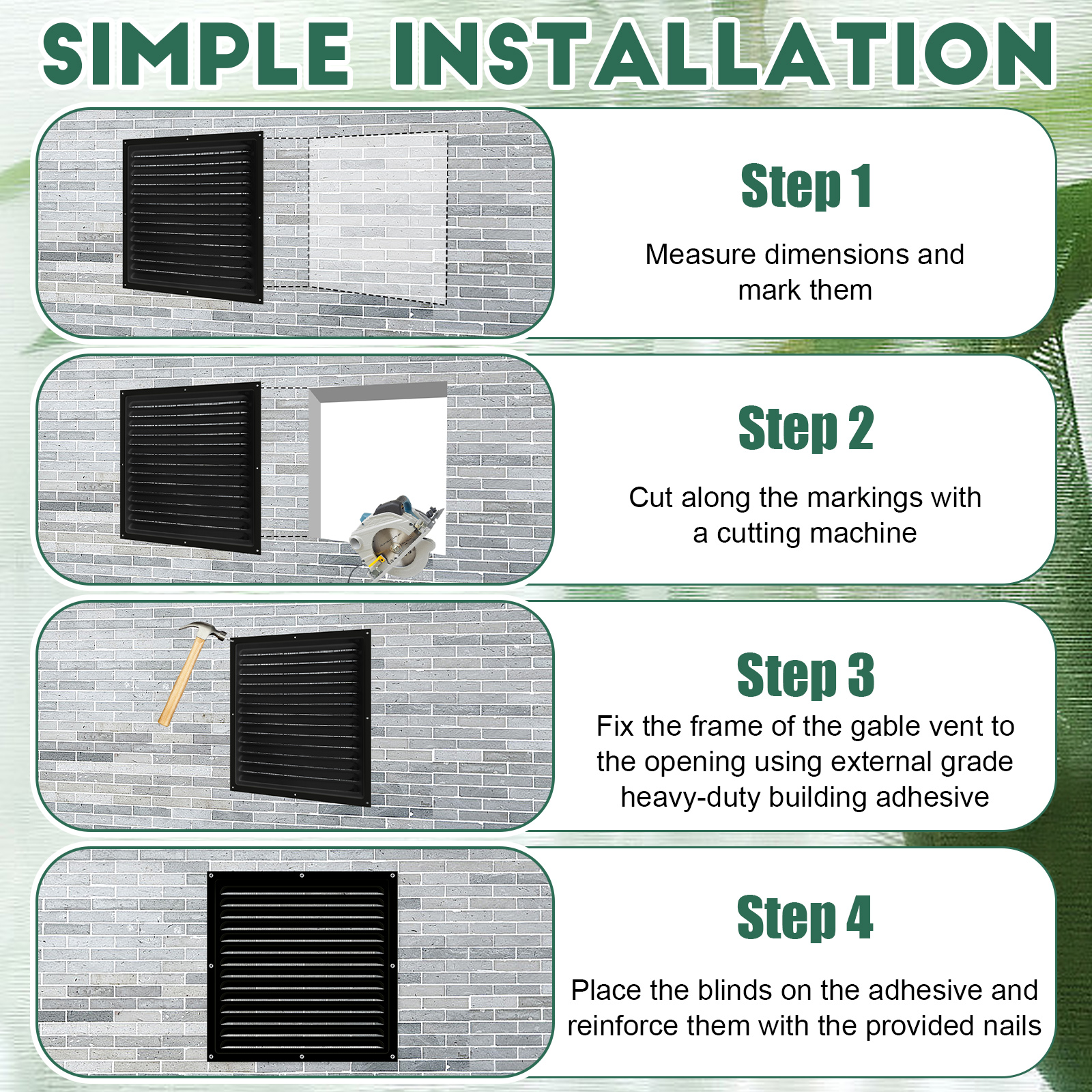 SIMPLE INSTALLATION

Step 1

Measure dimensions and mark them

Step 2

Cut along the markings with a cutting machine

Step 3

Fix the frame of the gable vent to the opening using external grade heavy-duty building adhesive

Step 4

Place the blinds on the adhesive and reinforce them with the provided nails