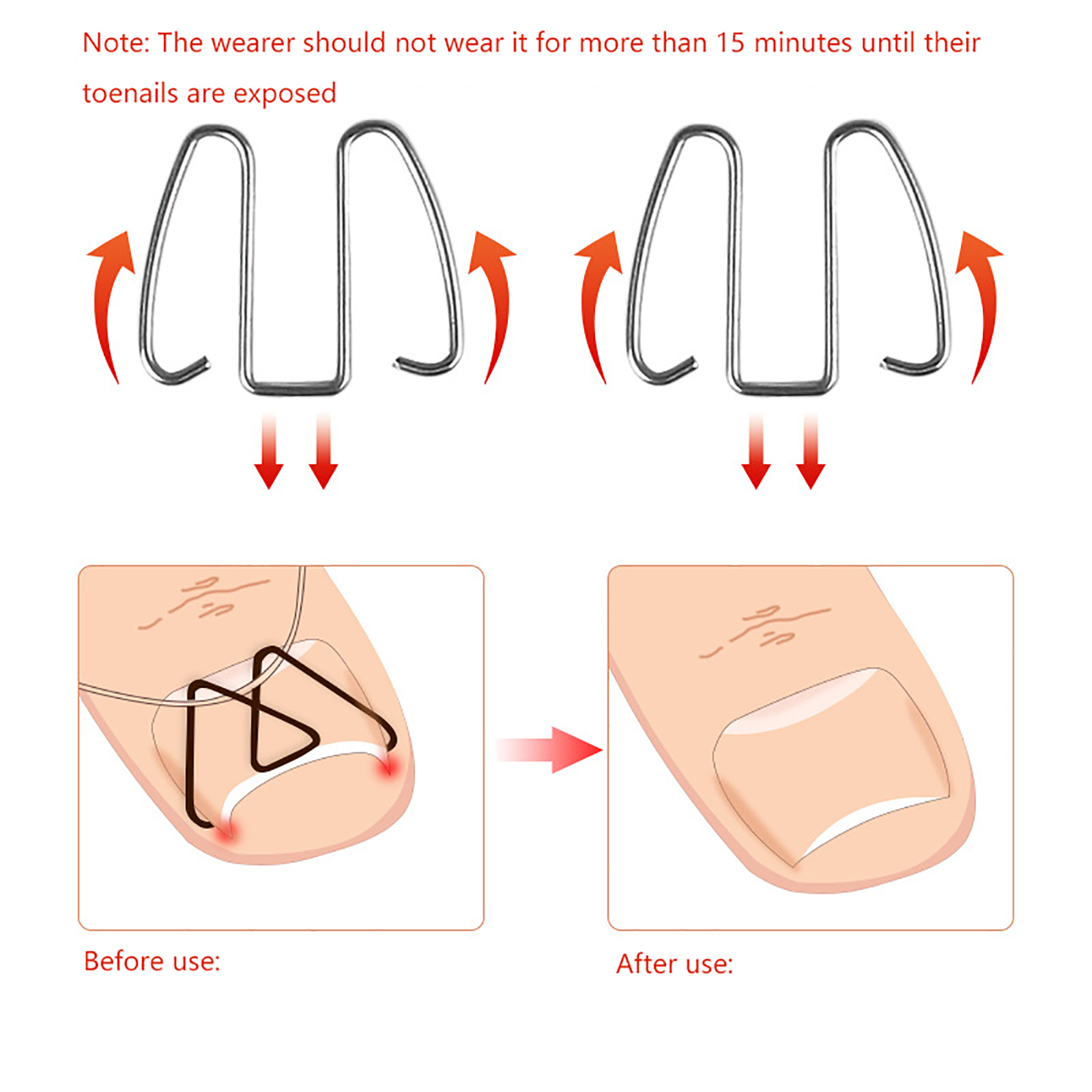 Note: The wearer should not wear it for more than 15 minutes until their toenails are exposed

Before use:

After use: