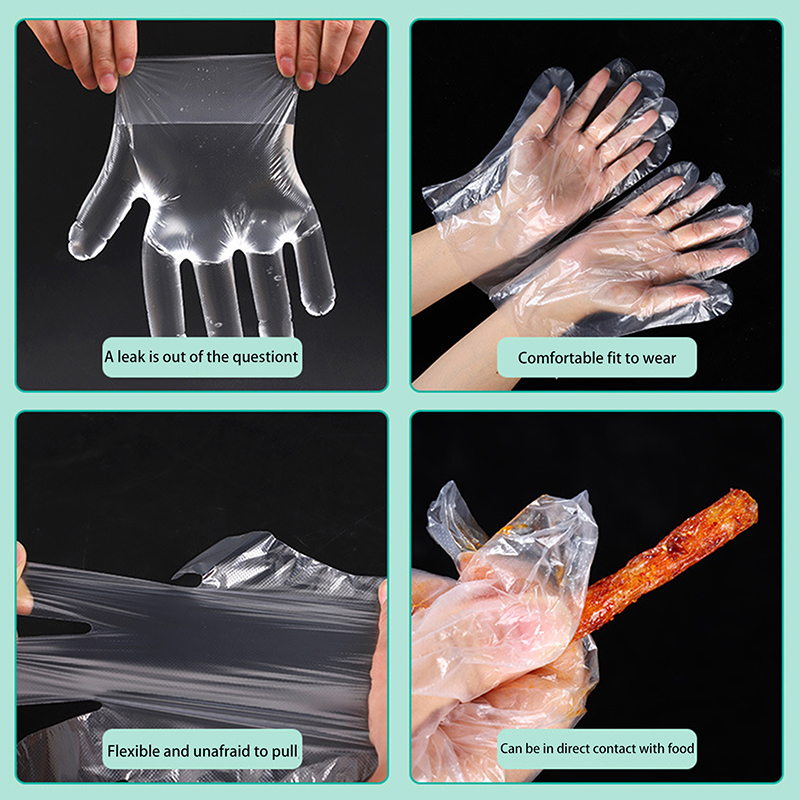 A leak is out of the questiont

Comfortable fit to wear

Flexible and unafraid to pull

Can be in direct contact with food