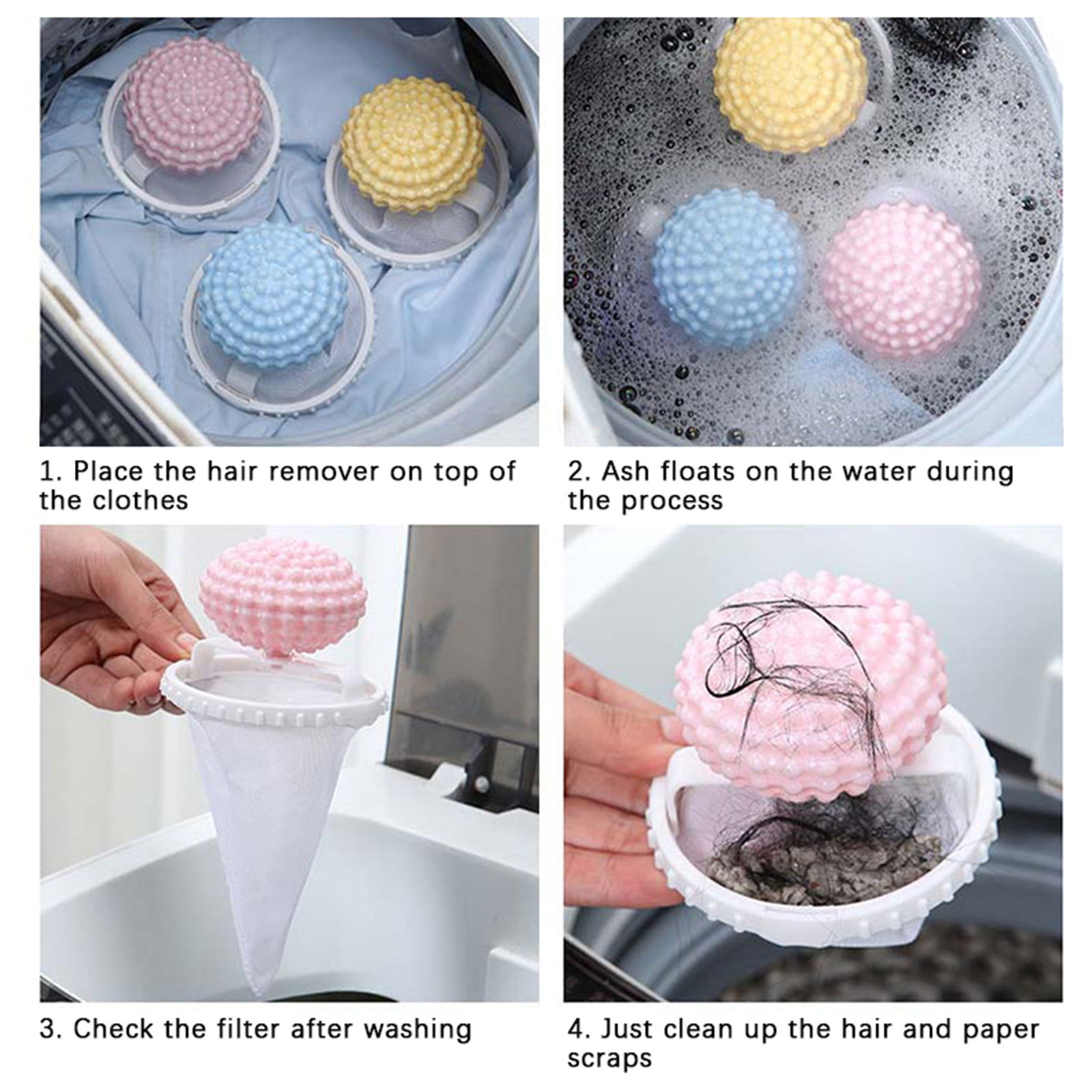 1. Place the hair remover on top of the clothes

2. Ash floats on the water during the process

3. Check the filter after washing

4. Just clean up the hair and paper scraps