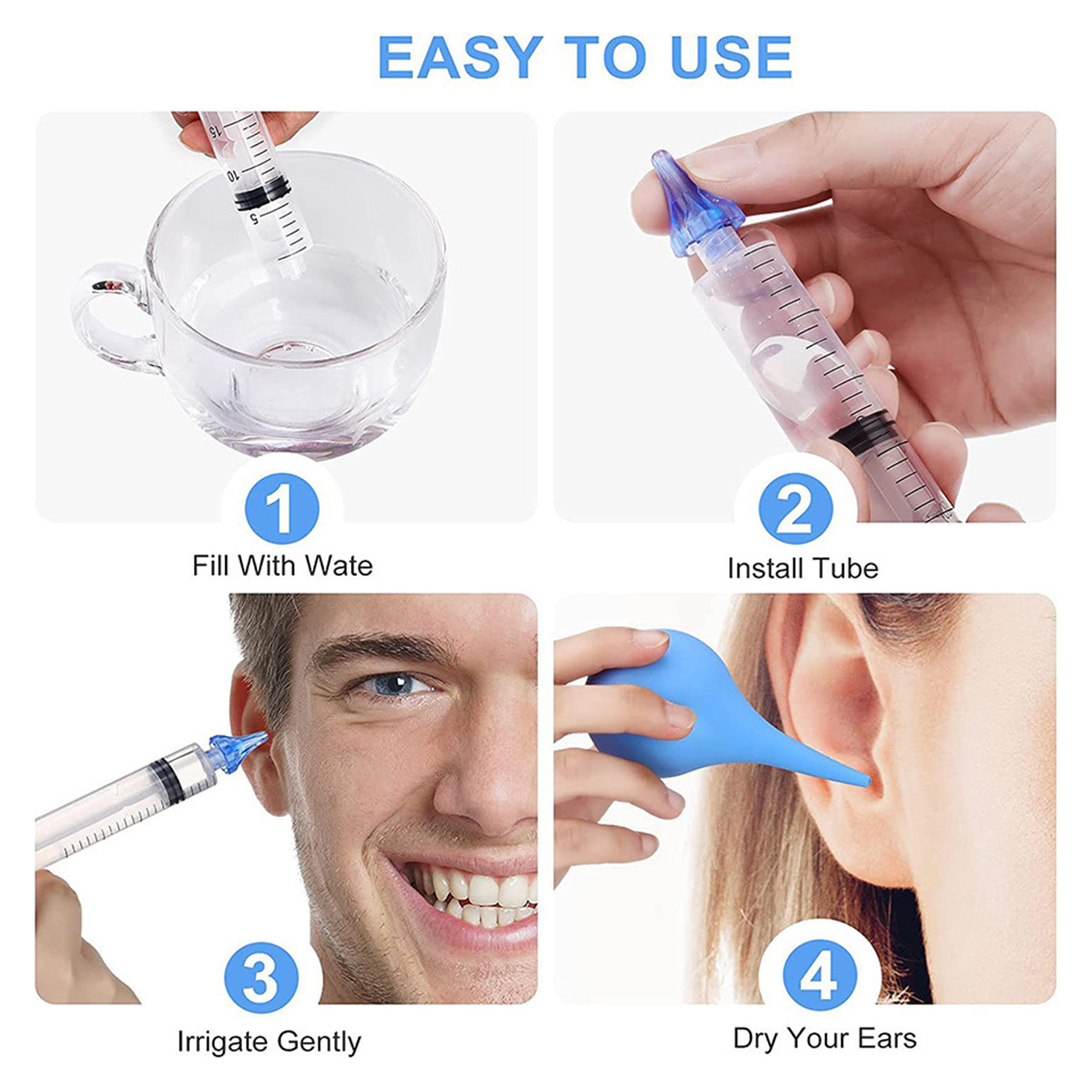 EASY TO USE

15
10
5

1

Fill With Wate

2

Install Tube

3

Irrigate Gently

4

Dry Your Ears