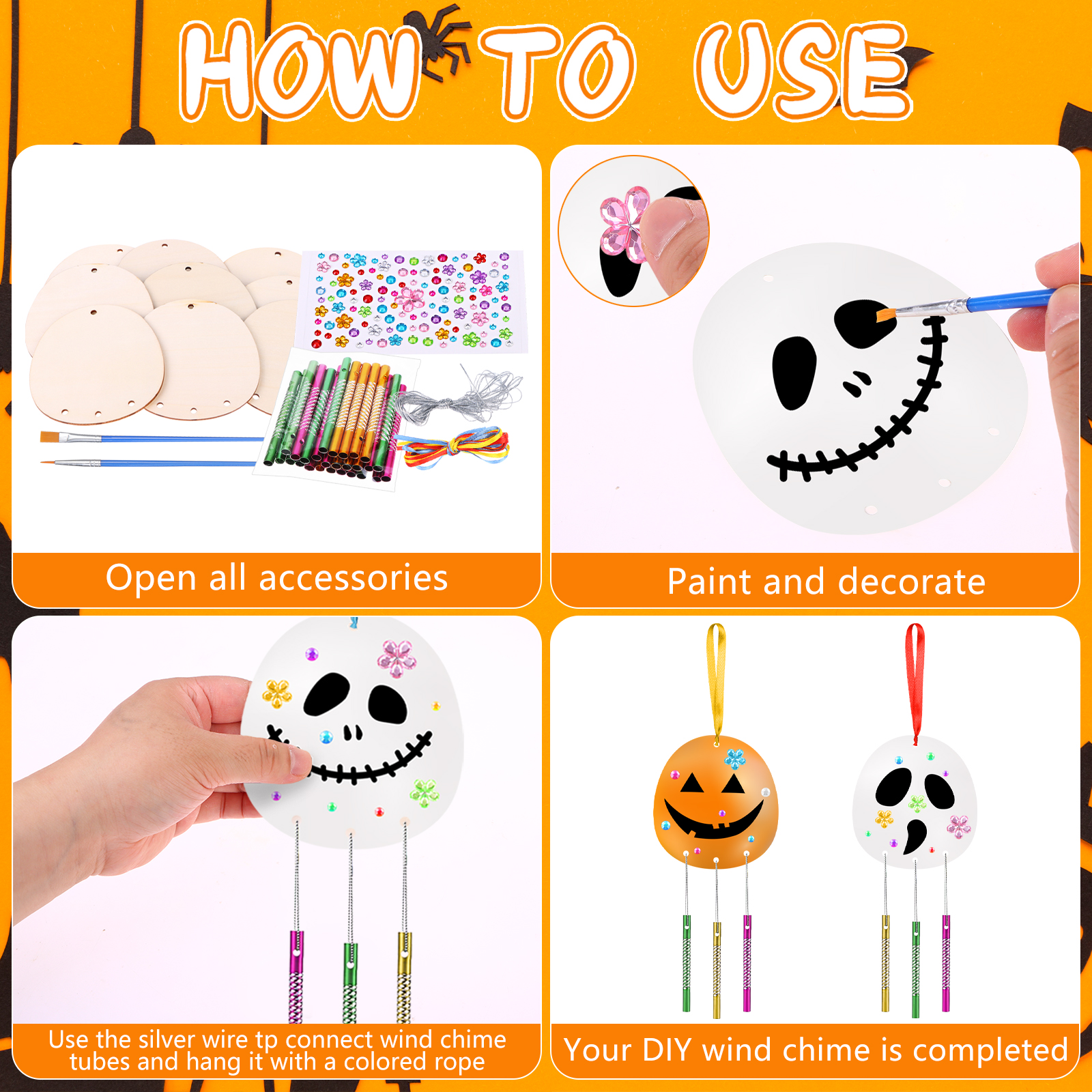 HOW TO USE

Open all accessories

Paint and decorate

Use the silver wire tp connect wind chime tubes and hang it with a colored rope

Your DIY wind chime is completed