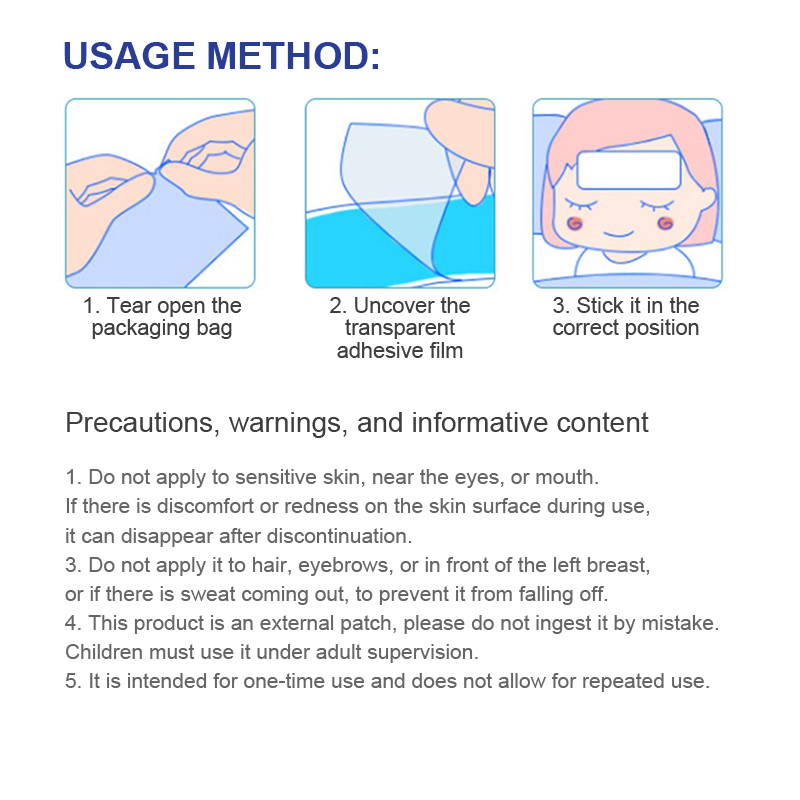 USAGE METHOD:

1. Tear open the packaging bag

2. Uncover the transparent adhesive film

3. Stick it in the correct position

Precautions, warnings, and informative content

1. Do not apply to sensitive skin, near the eyes, or mouth.
If there is discomfort or redness on the skin surface during use, it can disappear after discontinuation.
3. Do not apply it to hair, eyebrows, or in front of the left breast, or if there is sweat coming out, to prevent it from falling off.
4. This product is an external patch, please do not ingest it by mistake. Children must use it under adult supervision.
5. It is intended for one-time use and does not allow for repeated use.