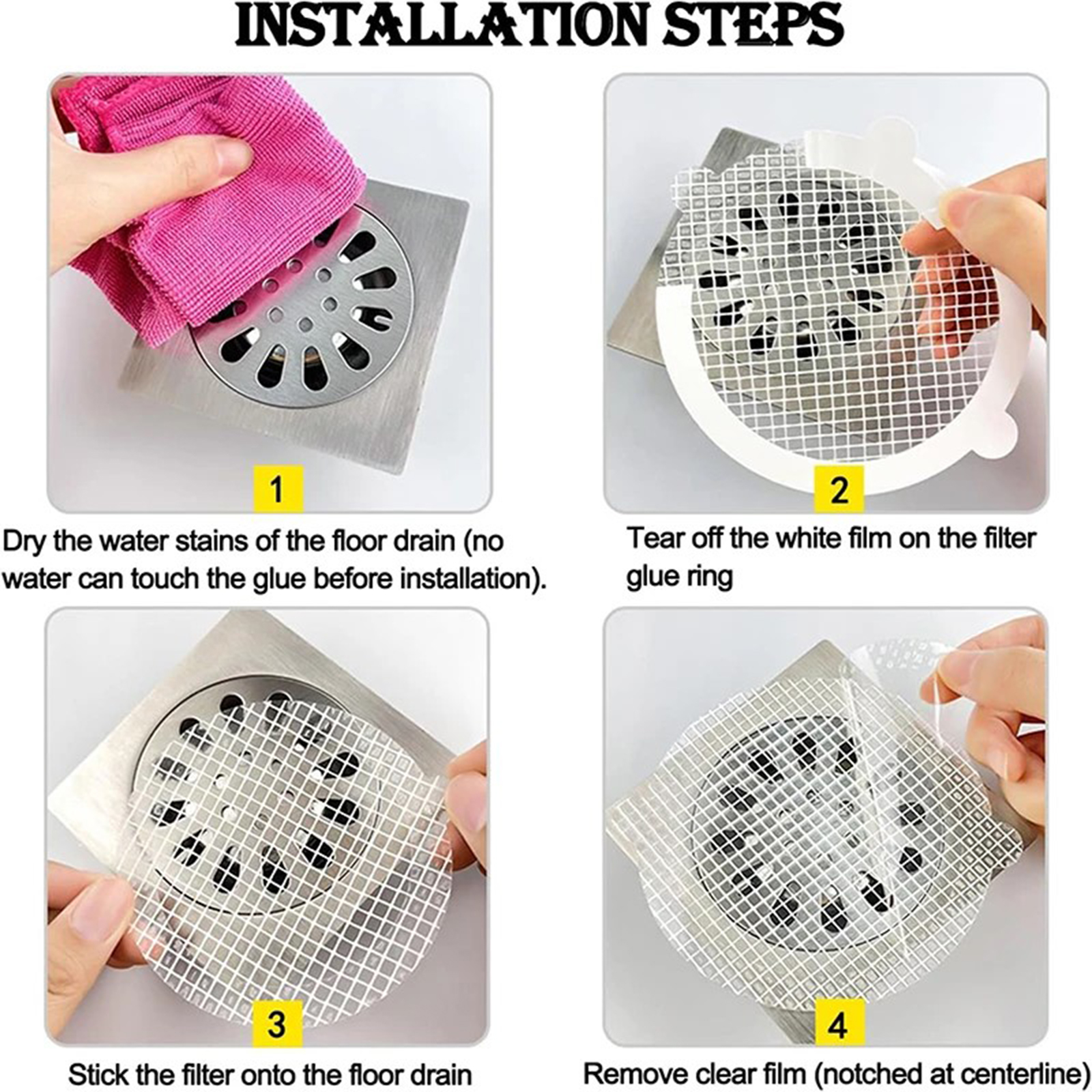 INSTALLATION STEPS

1

Dry the water stains of the floor drain (no water can touch the glue before installation).

2

Tear off the white film on the filter glue ring

3

Stick the filter onto the floor drain

4

Remove clear film (notched at centerline)