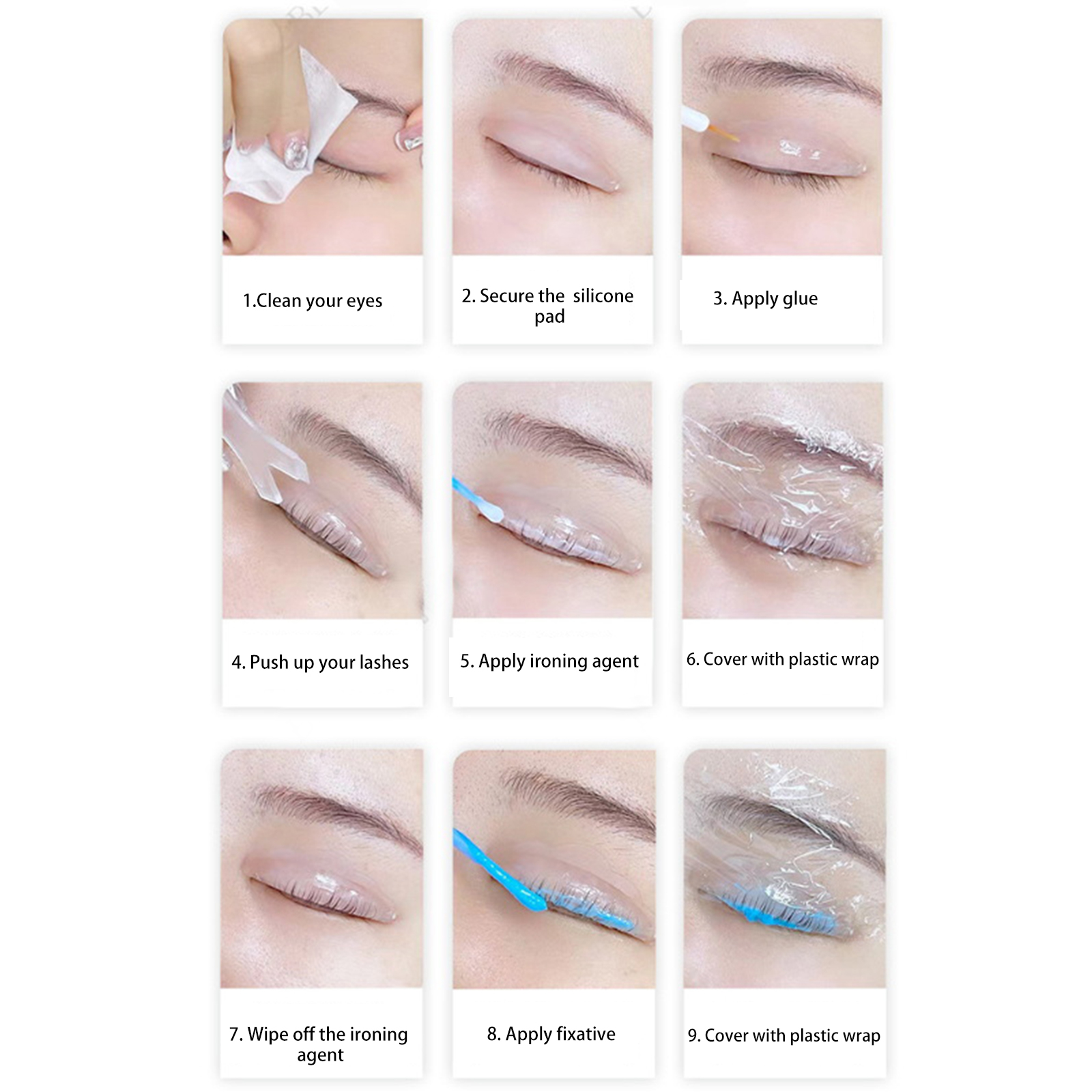 1.Clean your eyes

2. Secure the silicone pad

3. Apply glue

4. Push up your lashes

5. Apply ironing agent

6. Cover with plastic wrap

7. Wipe off the ironing agent

8. Apply fixative

9. Cover with plastic wrap