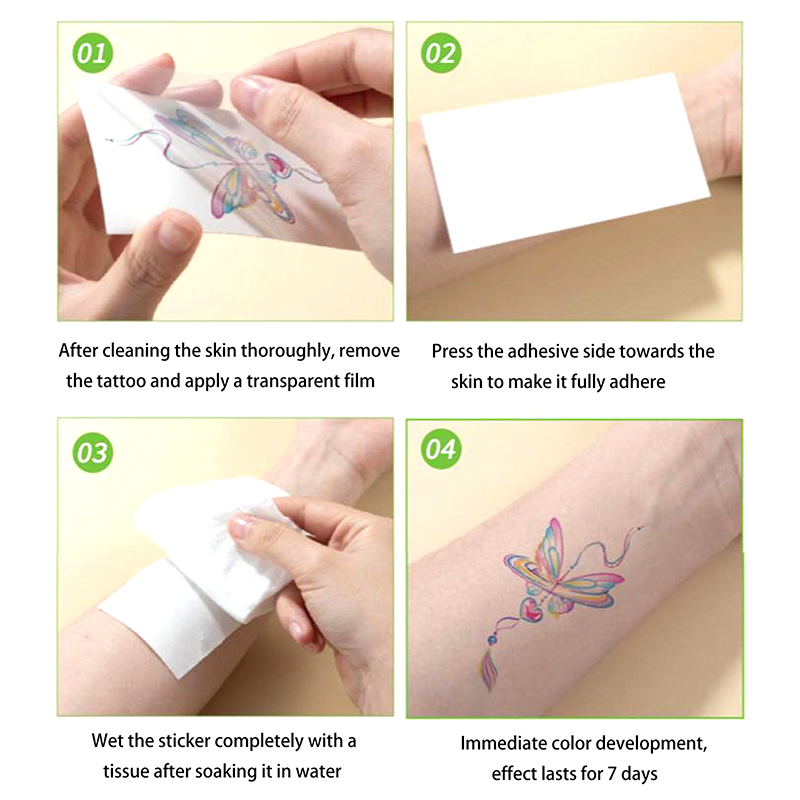 01

After cleaning the skin thoroughly, remove the tattoo and apply a transparent film

02

Press the adhesive side towards the skin to make it fully adhere

03

Wet the sticker completely with a tissue after soaking it in water

04

Immediate color development, effect lasts for 7 days