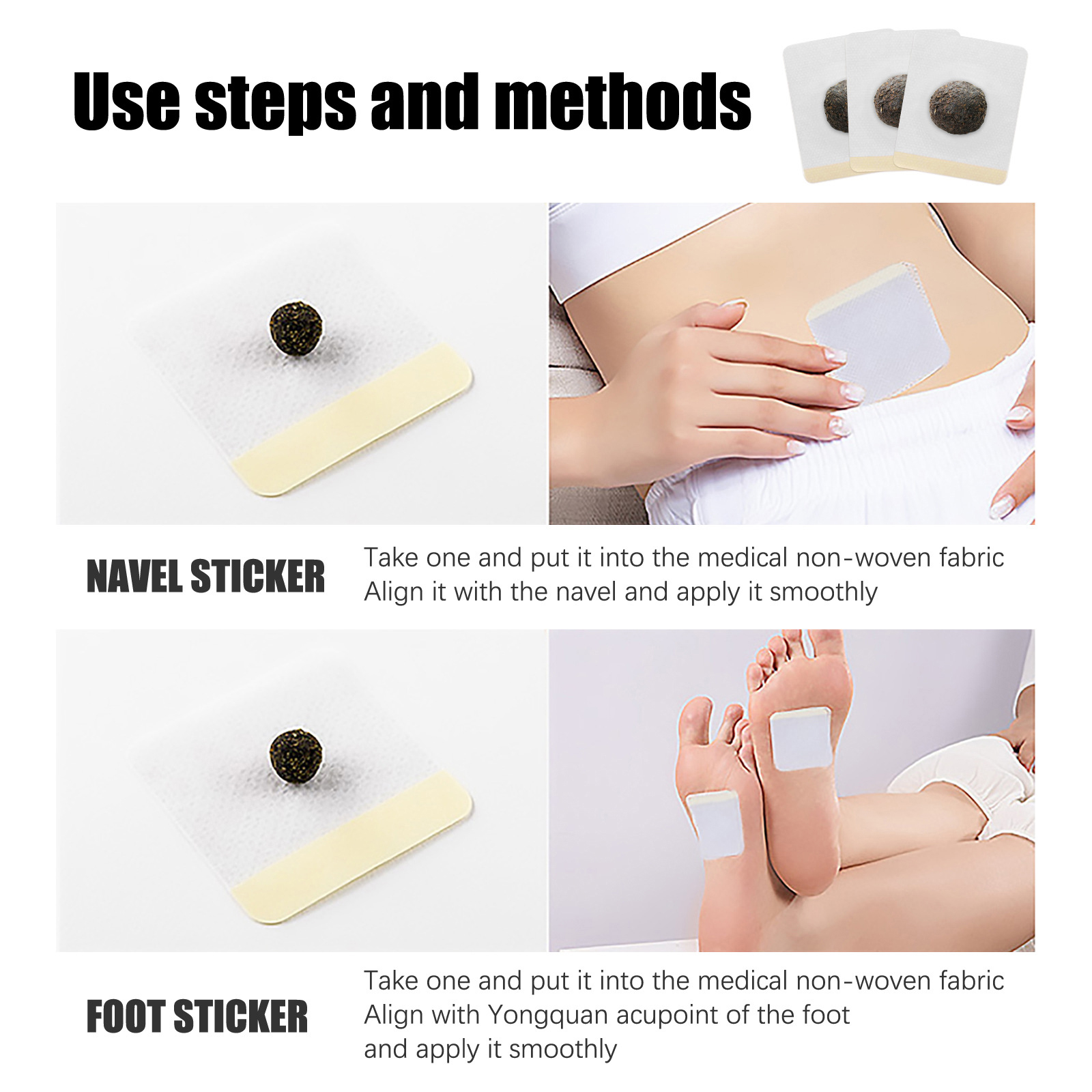 Use steps and methods

NAVEL STICKER

Take one and put it into the medical non-woven fabric
Align it with the navel and apply it smoothly

FOOT STICKER

Take one and put it into the medical non-woven fabric
Align with Yongquan acupoint of the foot
and apply it smoothly