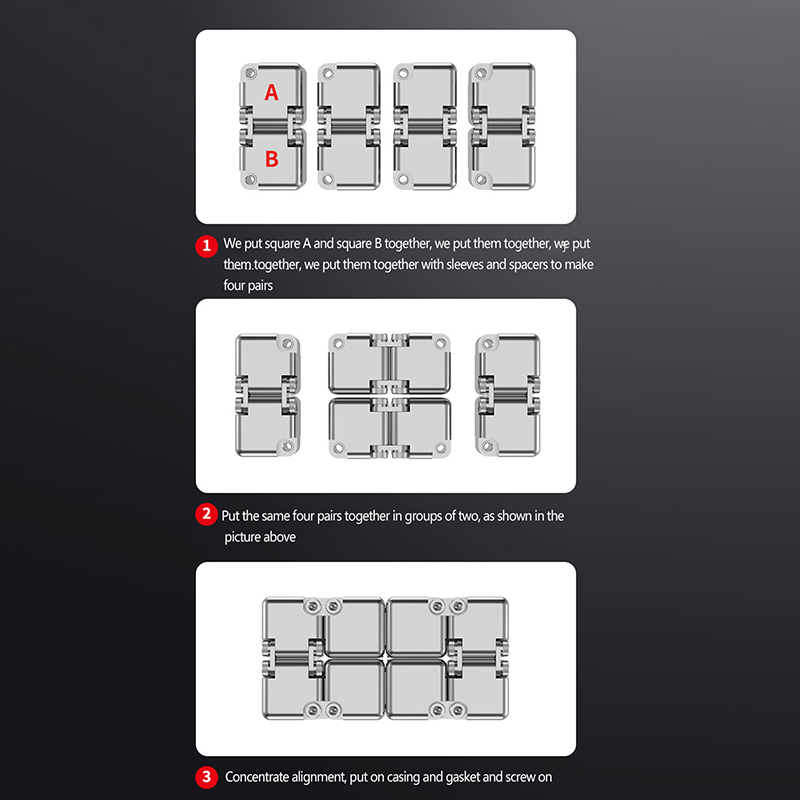 A

B

1 We put square A and square B together, we put them together, we put them together, we put them together with sleeves and spacers to make four pairs

2 Put the same four pairs together in groups of two, as shown in the picture above

3 Concentrate alignment, put on casing and gasket and screw on