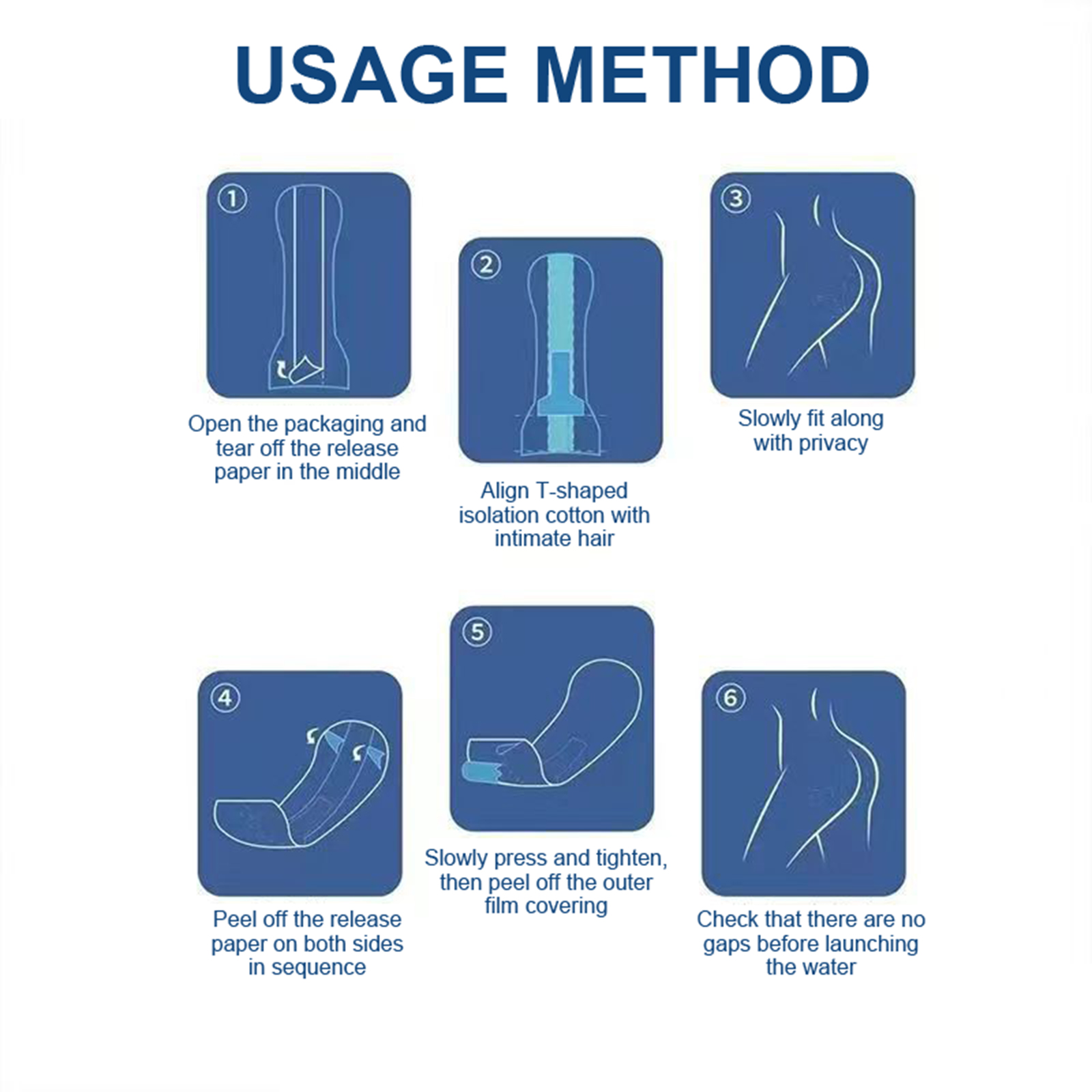 USAGE METHOD

①

Open the packaging and tear off the release paper in the middle

②

Align T-shaped isolation cotton with intimate hair

③

Slowly fit along with privacy

④

Peel off the release paper on both sides in sequence

⑤

Slowly press and tighten, then peel off the outer film covering

⑥

Check that there are no gaps before launching the water