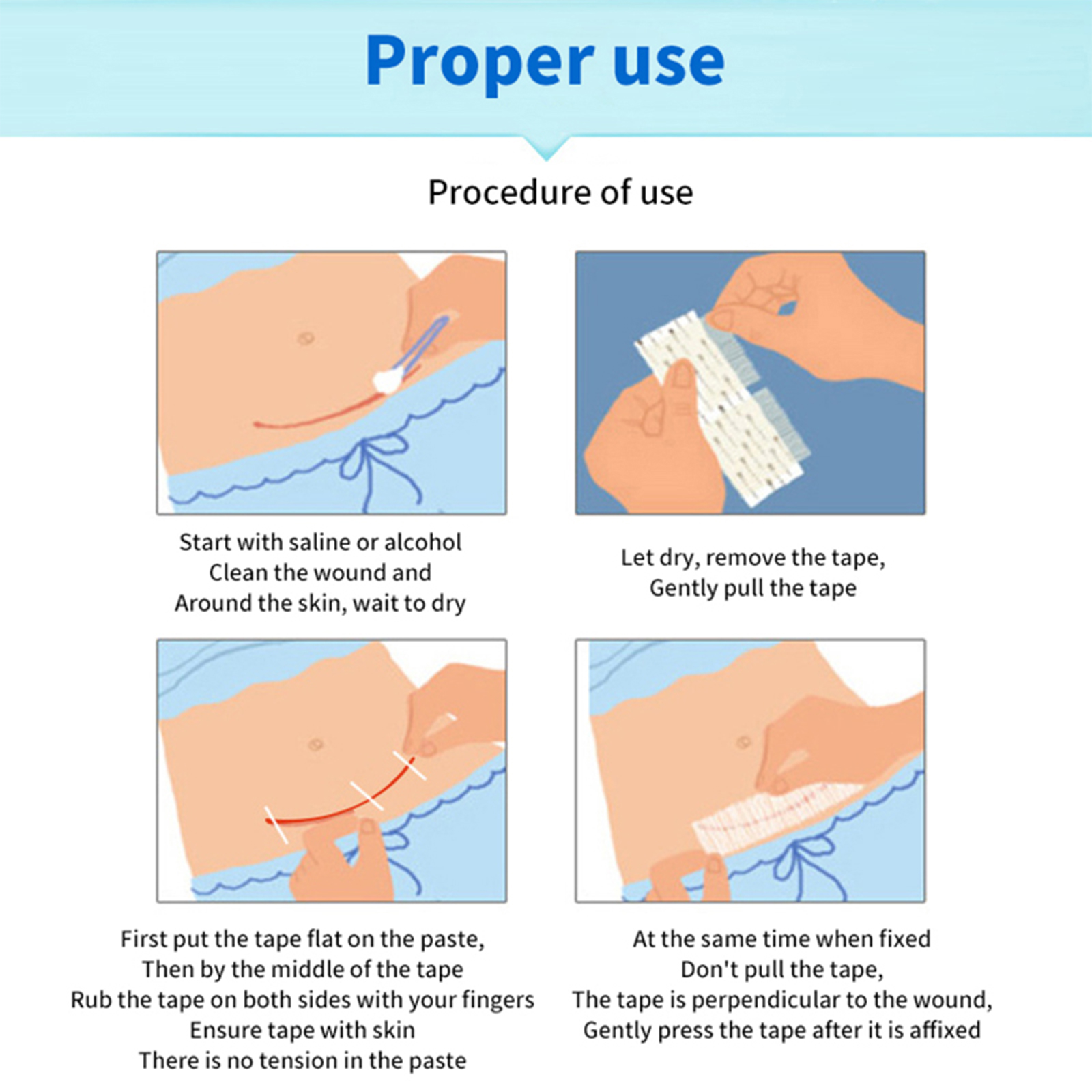 Proper use

Procedure of use

Start with saline or alcohol
Clean the wound and
Around the skin, wait to dry

Let dry, remove the tape,
Gently pull the tape

First put the tape flat on the paste,
Then by the middle of the tape
Rub the tape on both sides with your fingers
Ensure tape with skin
There is no tension in the paste

At the same time when fixed
Don't pull the tape,
The tape is perpendicular to the wound,
Gently press the tape after it is affixed