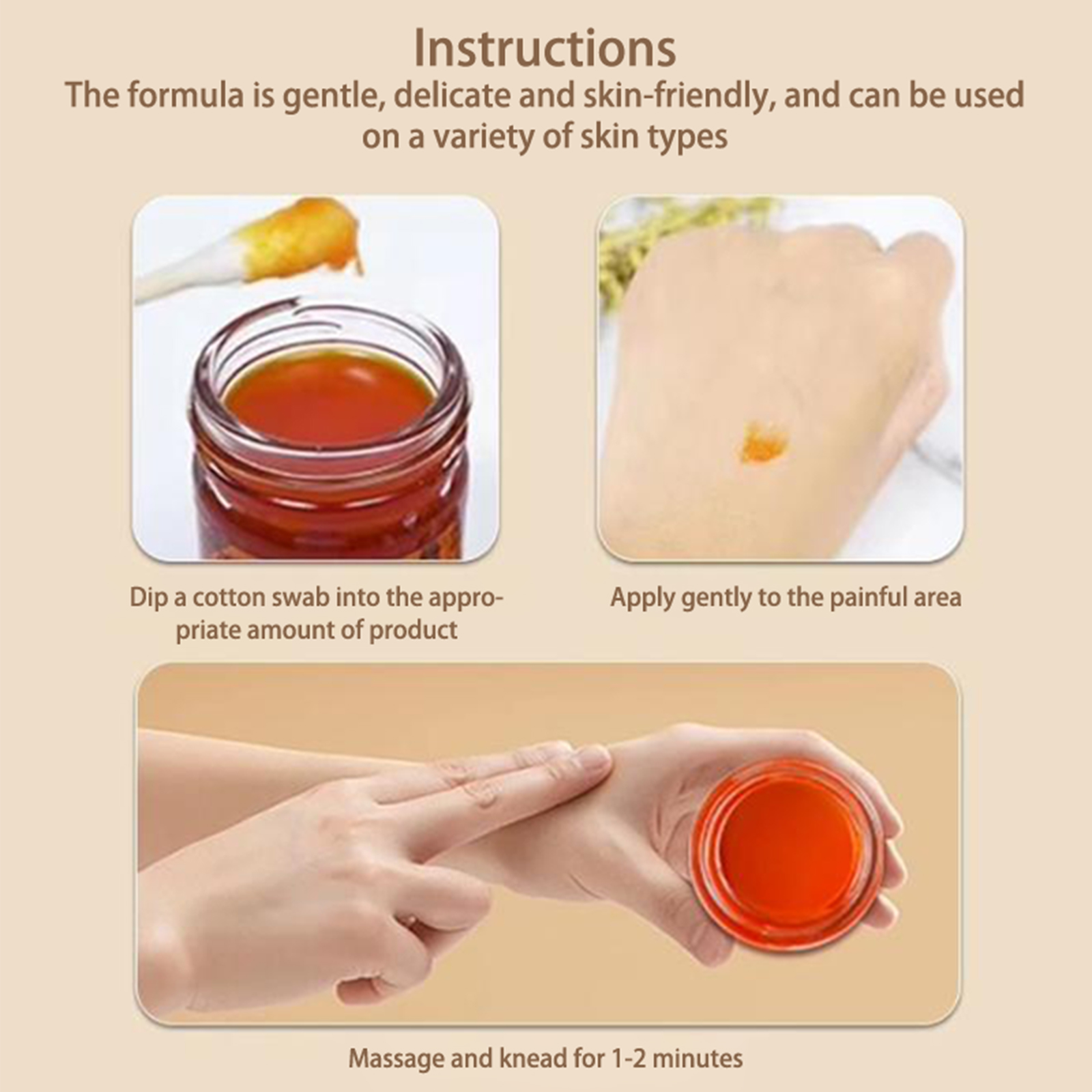 Instructions
The formula is gentle, delicate and skin-friendly, and can be used on a variety of skin types

Dip a cotton swab into the appropriate amount of product

Apply gently to the painful area

Massage and knead for 1-2 minutes