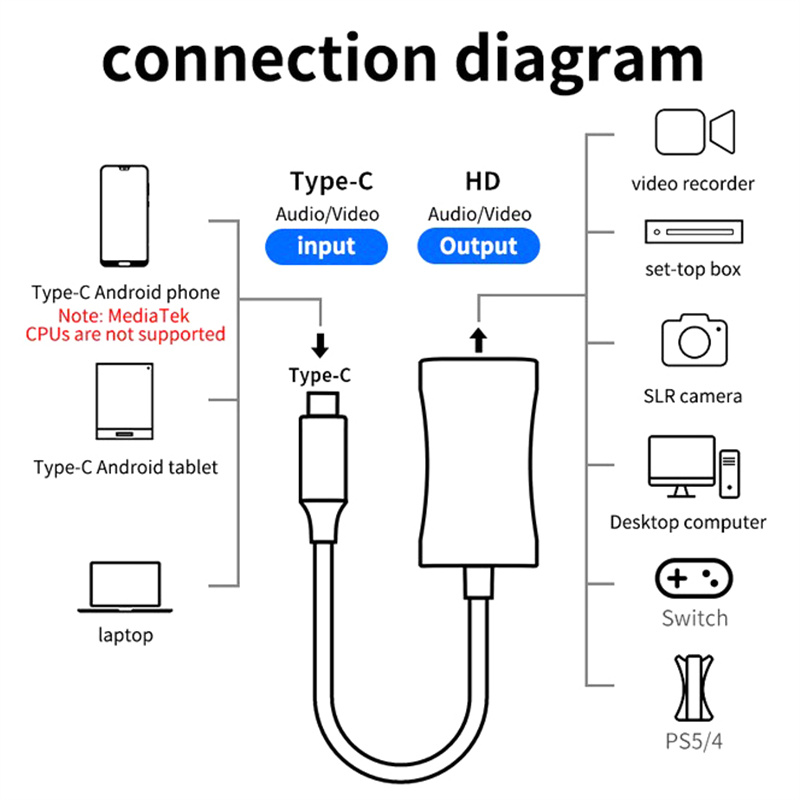 connection diagram

Type-C Android phone
Note: MediaTek CPUs are not supported

Type-C Android tablet

laptop

Type-C
Audio/Video
input

HD
Audio/Video
Output

Type-C

video recorder

set-top box

SLR camera

Desktop computer

Switch

PS5/4