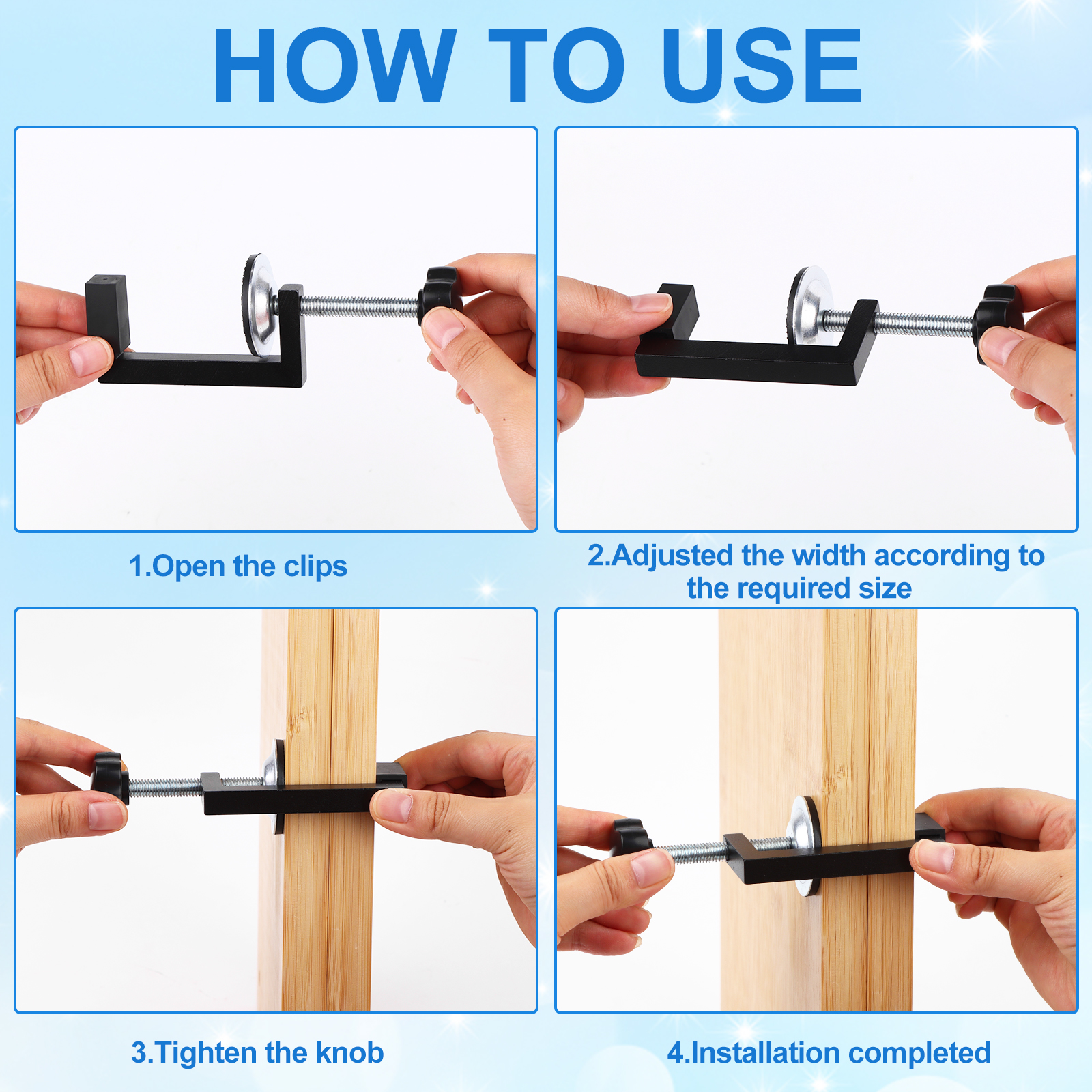 HOW TO USE

1.Open the clips

2.Adjusted the width according to the required size

3.Tighten the knob

4.Installation completed