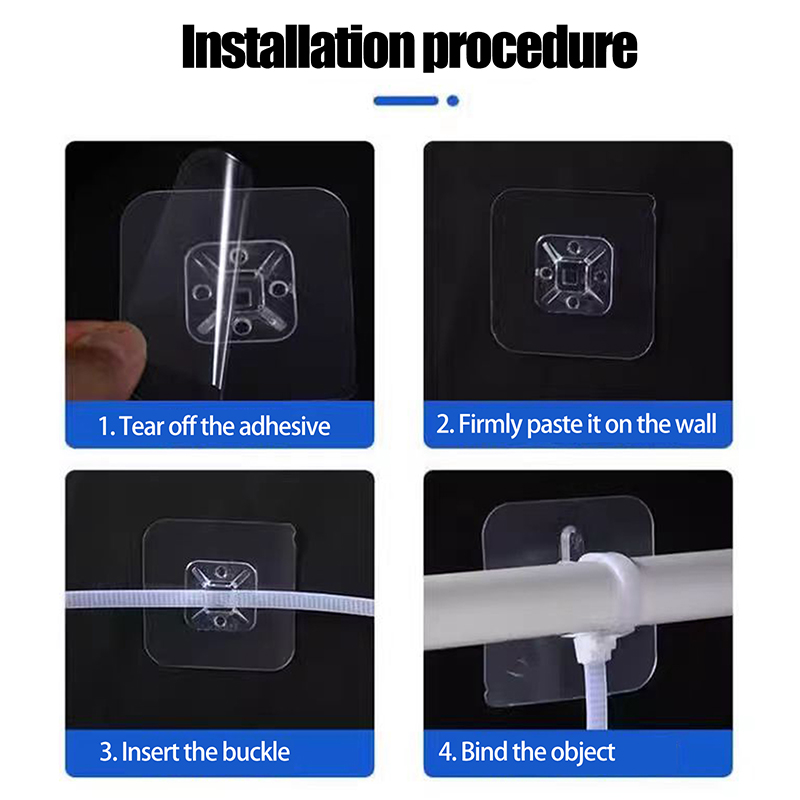 Installation procedure

1. Tear off the adhesive

2. Firmly paste it on the wall

3. Insert the buckle

4. Bind the object