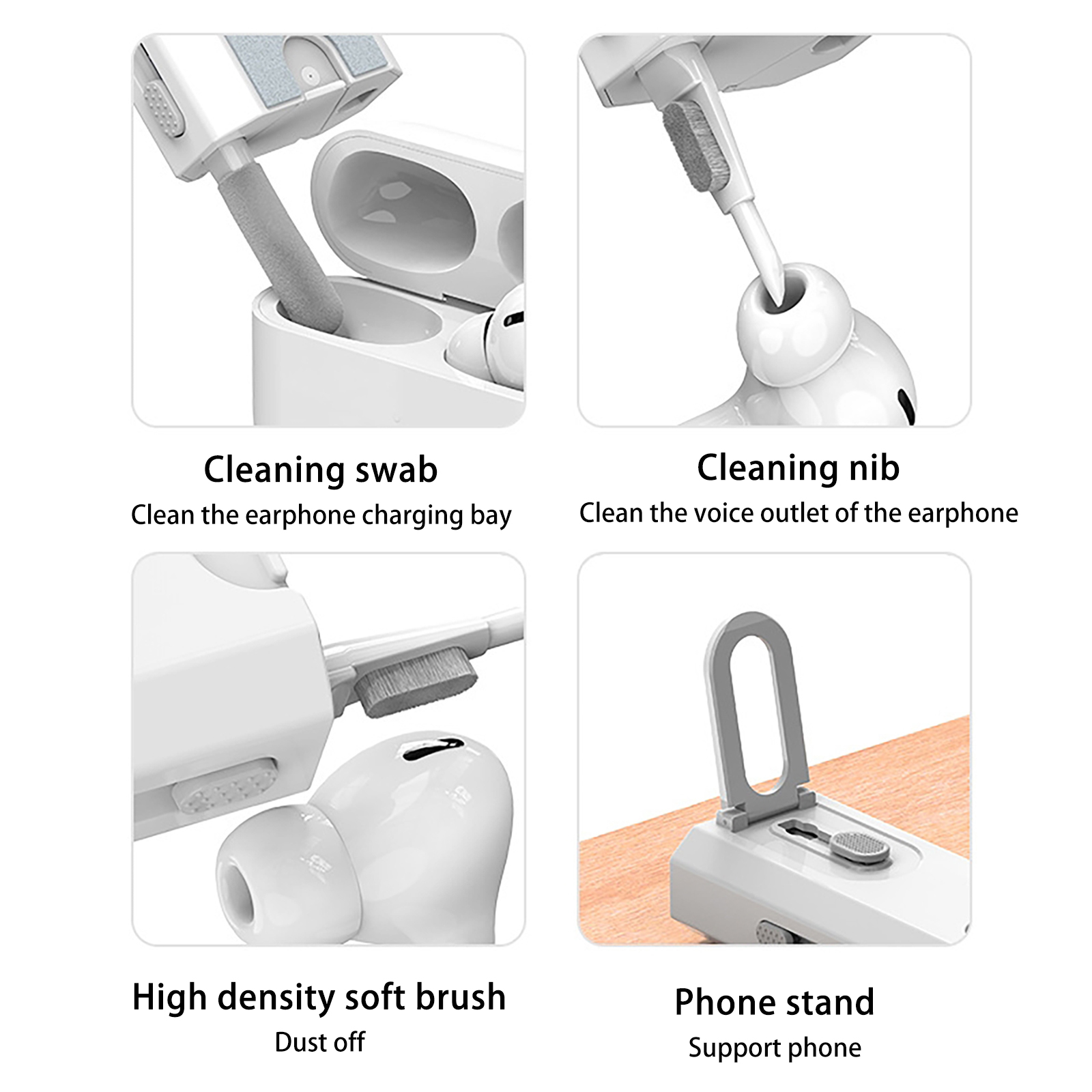 Cleaning swab
Clean the earphone charging bay

Cleaning nib
Clean the voice outlet of the earphone

High density soft brush
Dust off

Phone stand
Support phone