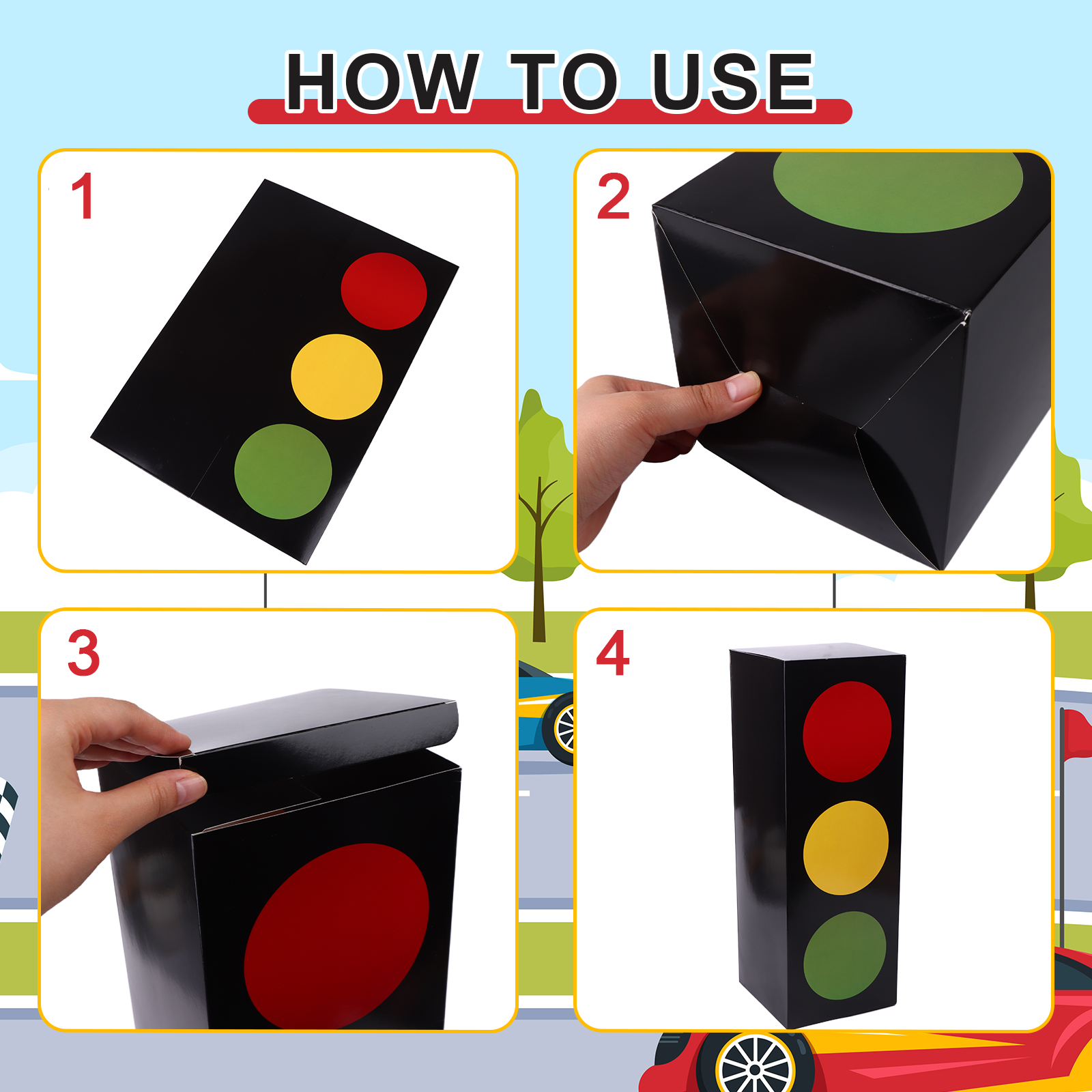 HOW TO USE

1

2

3

4