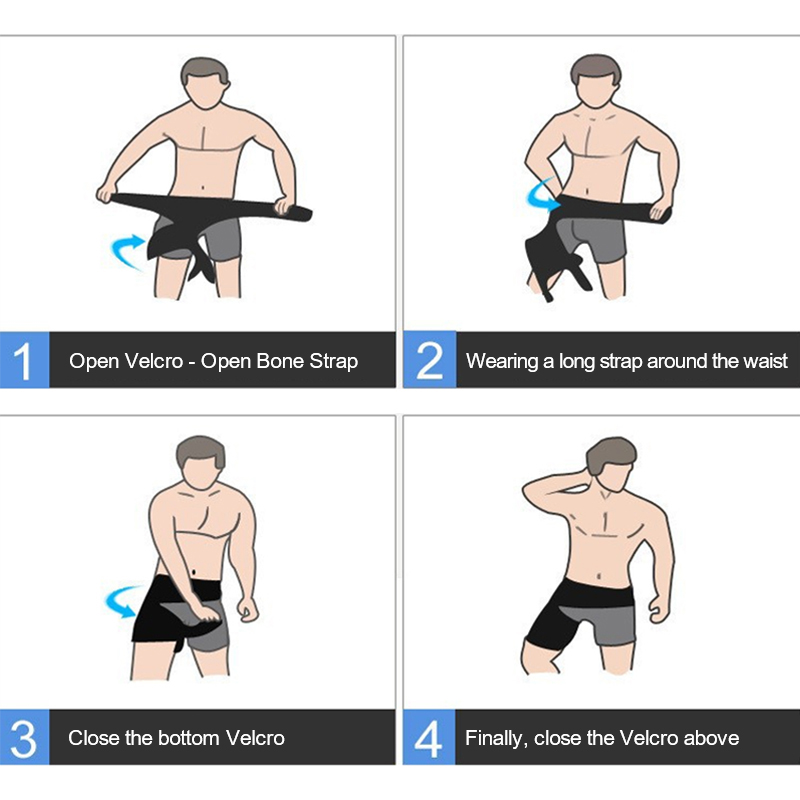 1 Open Velcro - Open Bone Strap

2 Wearing a long strap around the waist

3 Close the bottom Velcro

4 Finally, close the Velcro above