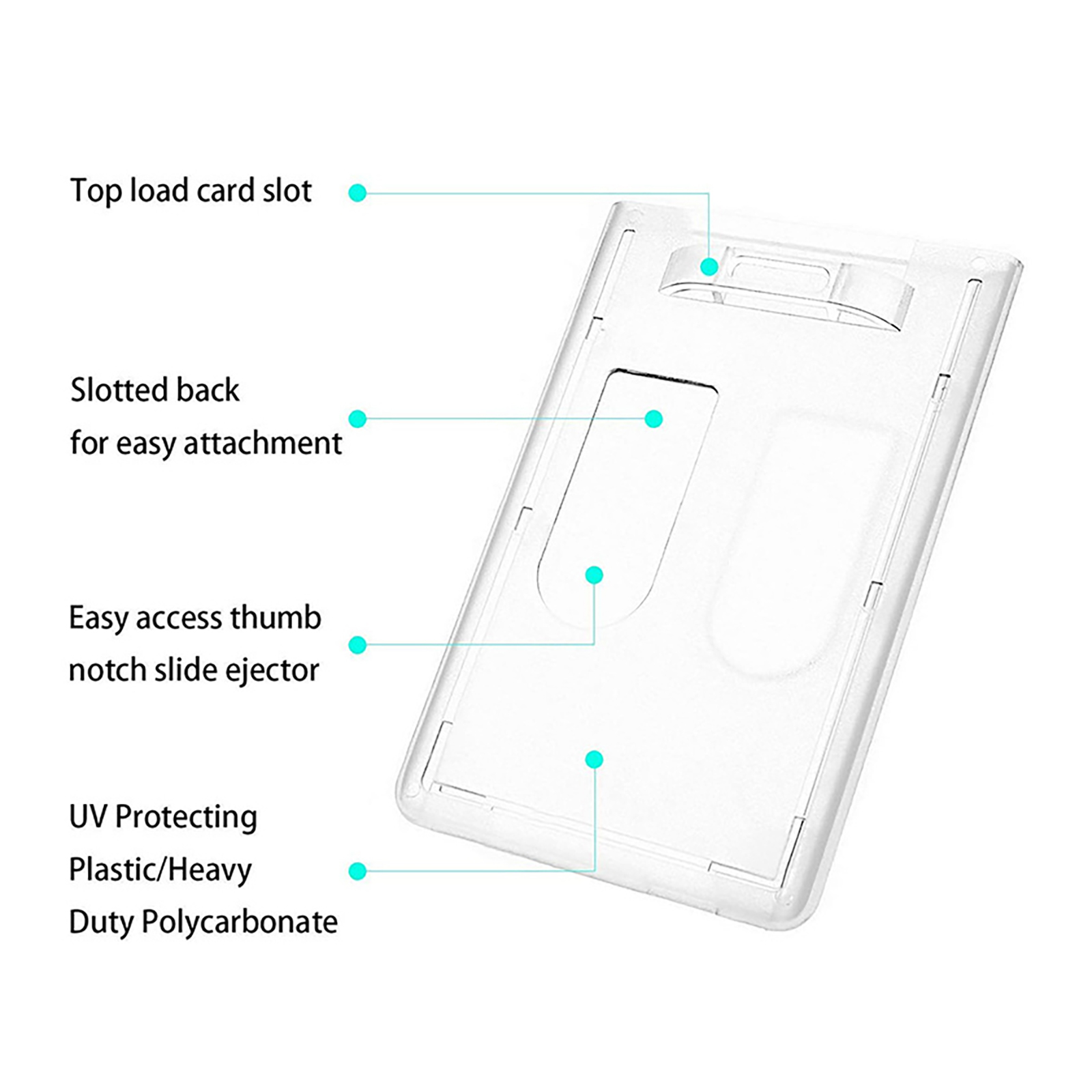 Top load card slot

Slotted back
for easy attachment

Easy access thumb
notch slide ejector

UV Protecting
Plastic/Heavy
Duty Polycarbonate