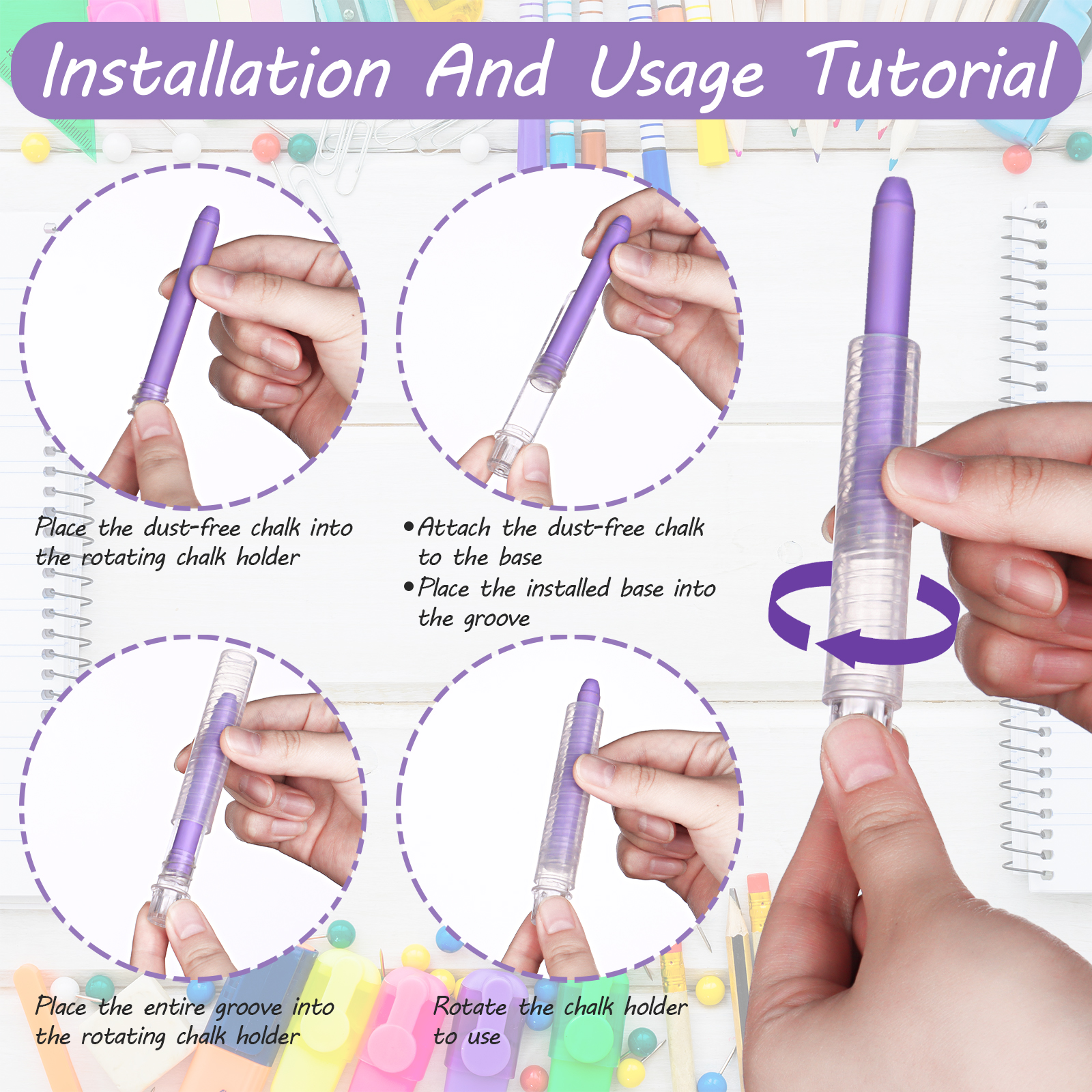 Installation And Usage Tutorial

Place the dust-free chalk into the rotating chalk holder

• Attach the dust-free chalk to the base
• Place the installed base into the groove

Place the entire groove into the rotating chalk holder

Rotate the chalk holder to use