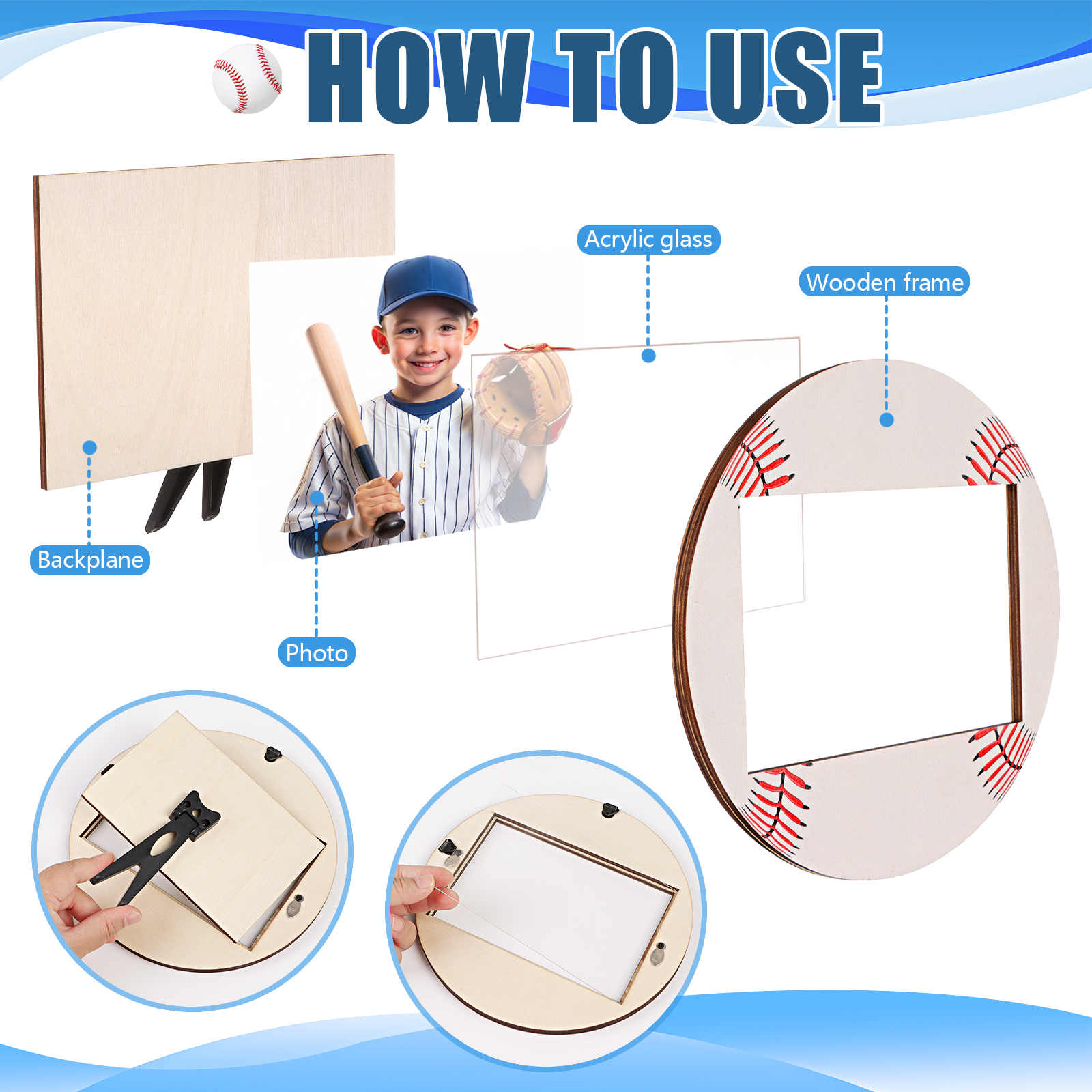 HOW TO USE

Acrylic glass

Wooden frame

Backplane

Photo