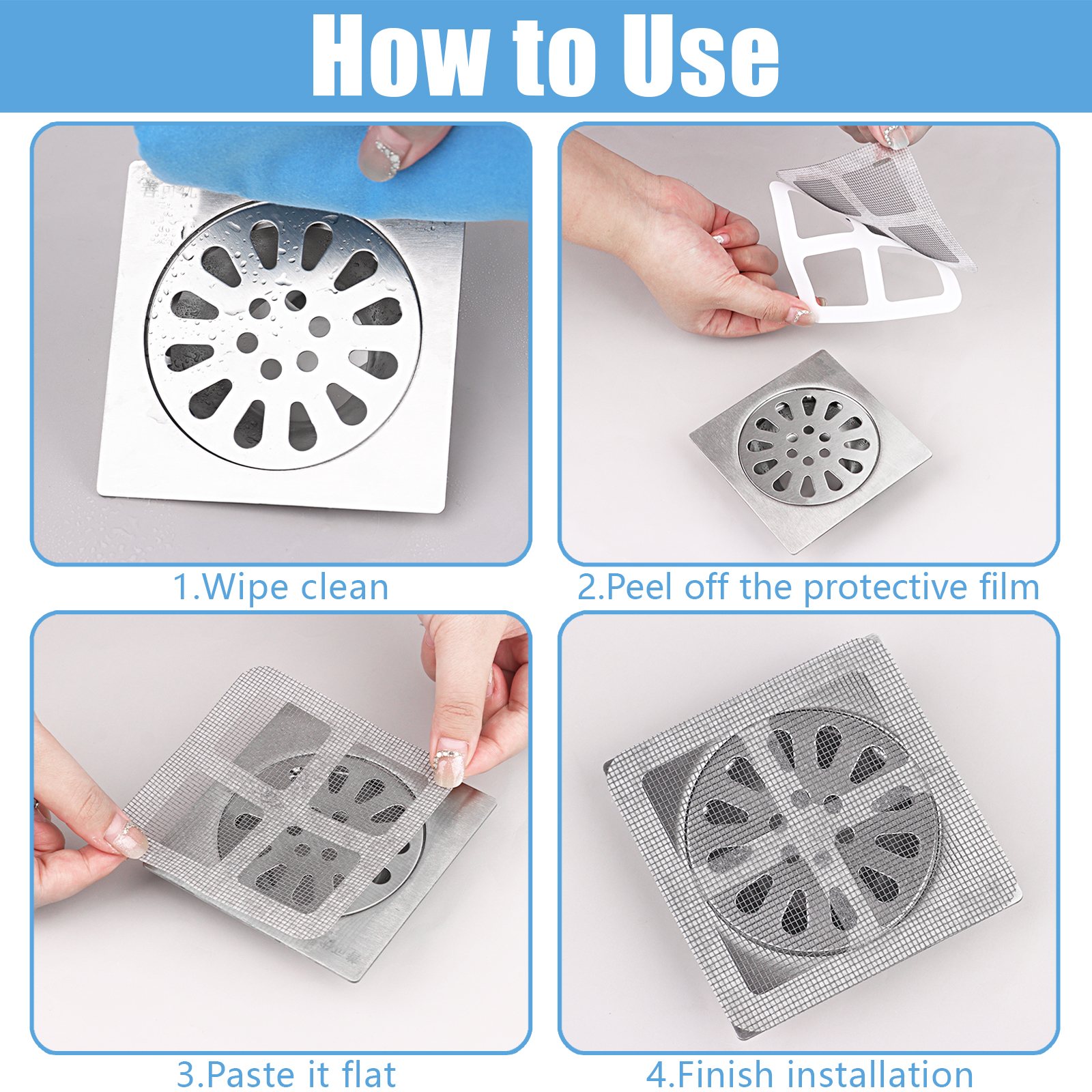 How to Use

1.Wipe clean

2.Peel off the protective film

3.Paste it flat

4.Finish installation