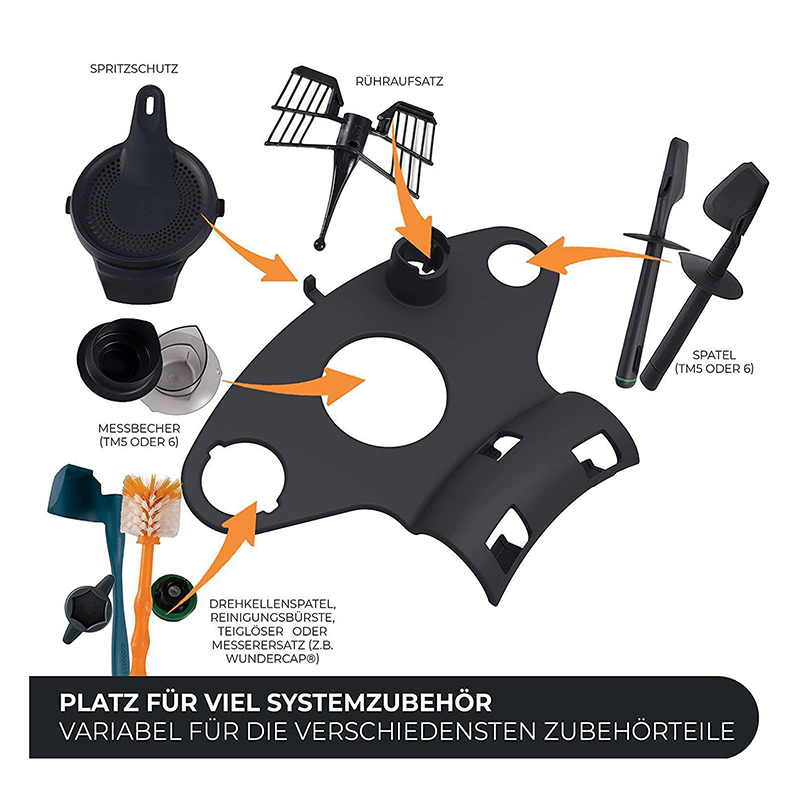 SPRITZSCHUTZ

RÜHRAUFSATZ

SPATEL
(TM5 ODER 6)

MESSBECHER
(TM5 ODER 6)

DREHKELLENSPATEL,
REINIGUNGSBÜRSTE,
TEIGLÖSER ODER
MESSERERSATZ (Z.B.
WUNDERCAP®)

PLATZ FÜR VIEL SYSTEMZUBEHÖR
VARIABEL FÜR DIE VERSCHIEDENSTEN ZUBEHÖRTEILE