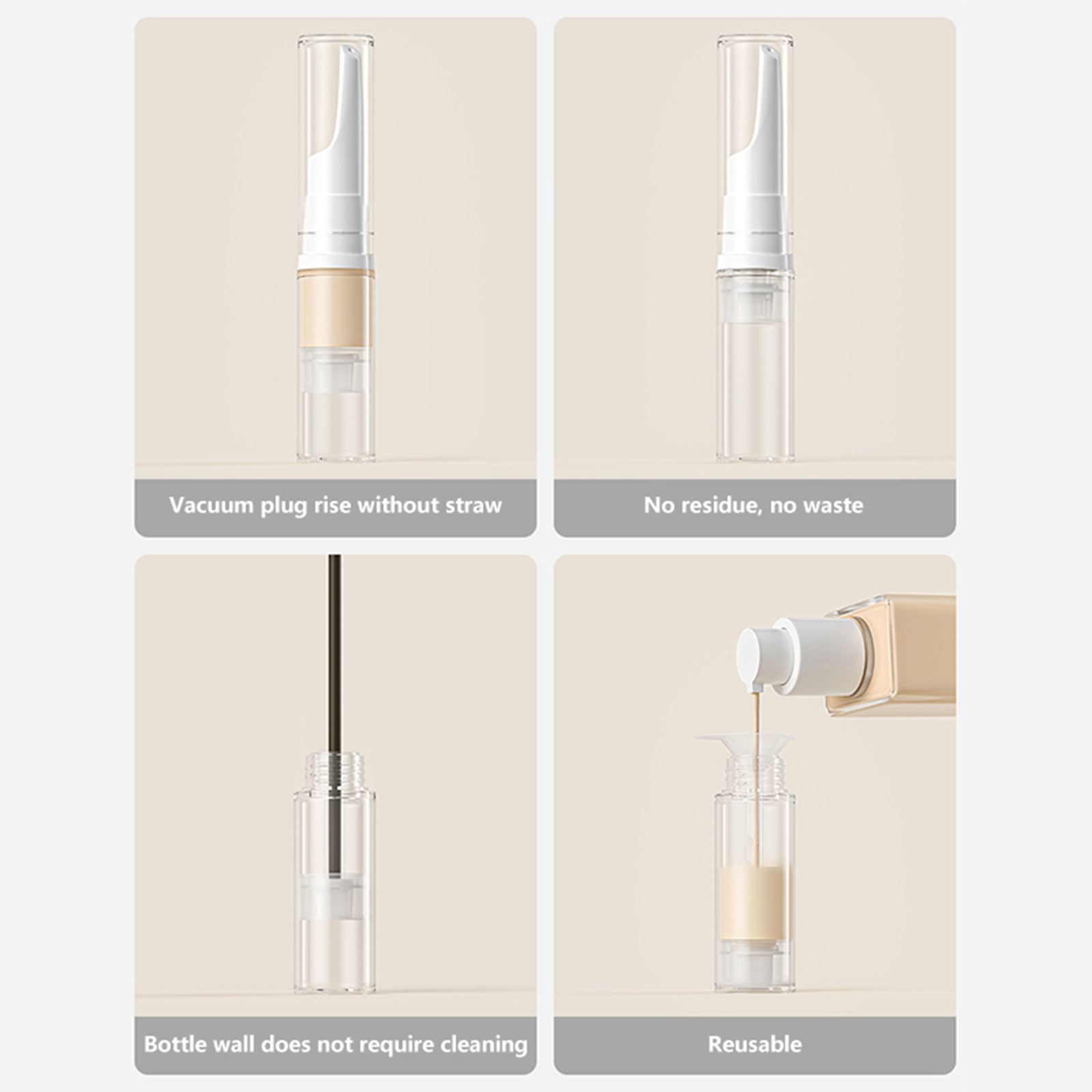 Vacuum plug rise without straw

No residue, no waste

Bottle wall does not require cleaning

Reusable